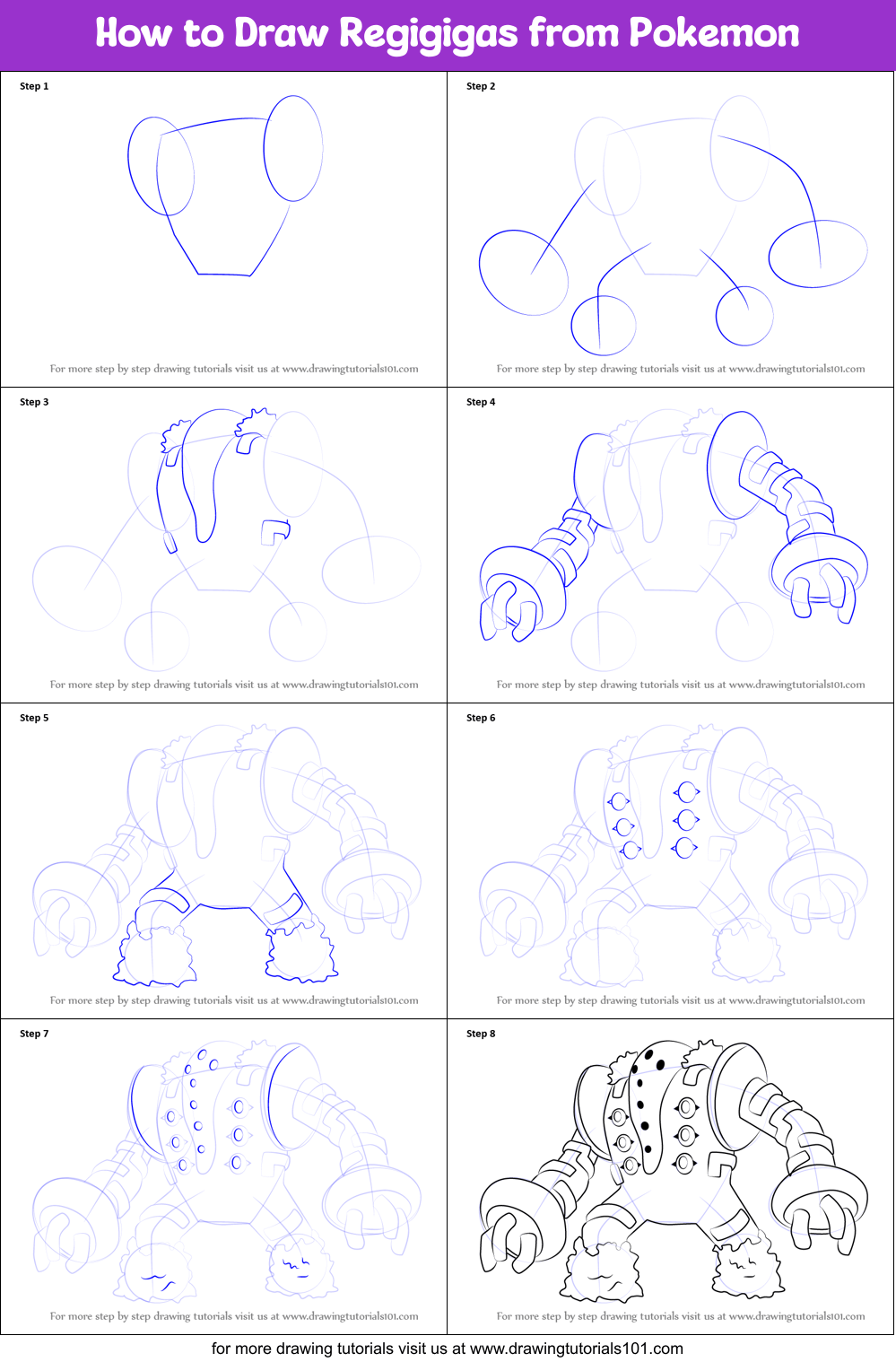 How to Draw Regigigas from Pokemon

Step 1

For more step by step drawing tutorials visit us at www.drawingtutorials101.com

Step 2

For more step by step drawing tutorials visit us at www.drawingtutorials101.com

Step 3

For more step by step drawing tutorials visit us at www.drawingtutorials101.com

Step 4

For more step by step drawing tutorials visit us at www.drawingtutorials101.com

Step 5

For more step by step drawing tutorials visit us at www.drawingtutorials101.com

Step 6

For more step by step drawing tutorials visit us at www.drawingtutorials101.com

Step 7

For more step by step drawing tutorials visit us at www.drawingtutorials101.com

Step 8

For more step by step drawing tutorials visit us at www.drawingtutorials101.com

for more drawing tutorials visit us at www.drawingtutorials101.com