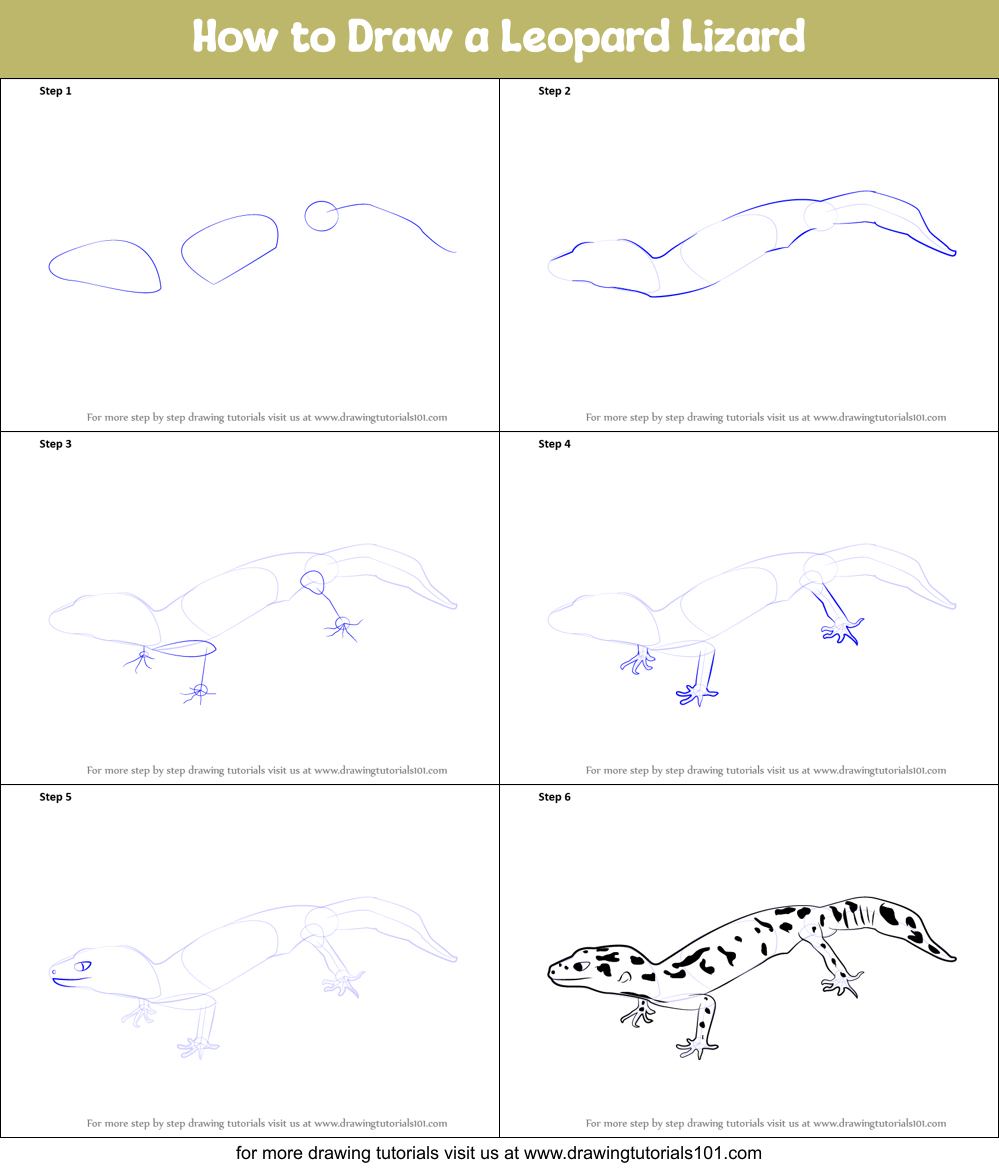 How to Draw a Leopard Lizard

Step 1

For more step by step drawing tutorials visit us at www.drawingtutorials101.com

Step 2

For more step by step drawing tutorials visit us at www.drawingtutorials101.com

Step 3

For more step by step drawing tutorials visit us at www.drawingtutorials101.com

Step 4

For more step by step drawing tutorials visit us at www.drawingtutorials101.com

Step 5

For more step by step drawing tutorials visit us at www.drawingtutorials101.com

Step 6

For more step by step drawing tutorials visit us at www.drawingtutorials101.com

for more drawing tutorials visit us at www.drawingtutorials101.com