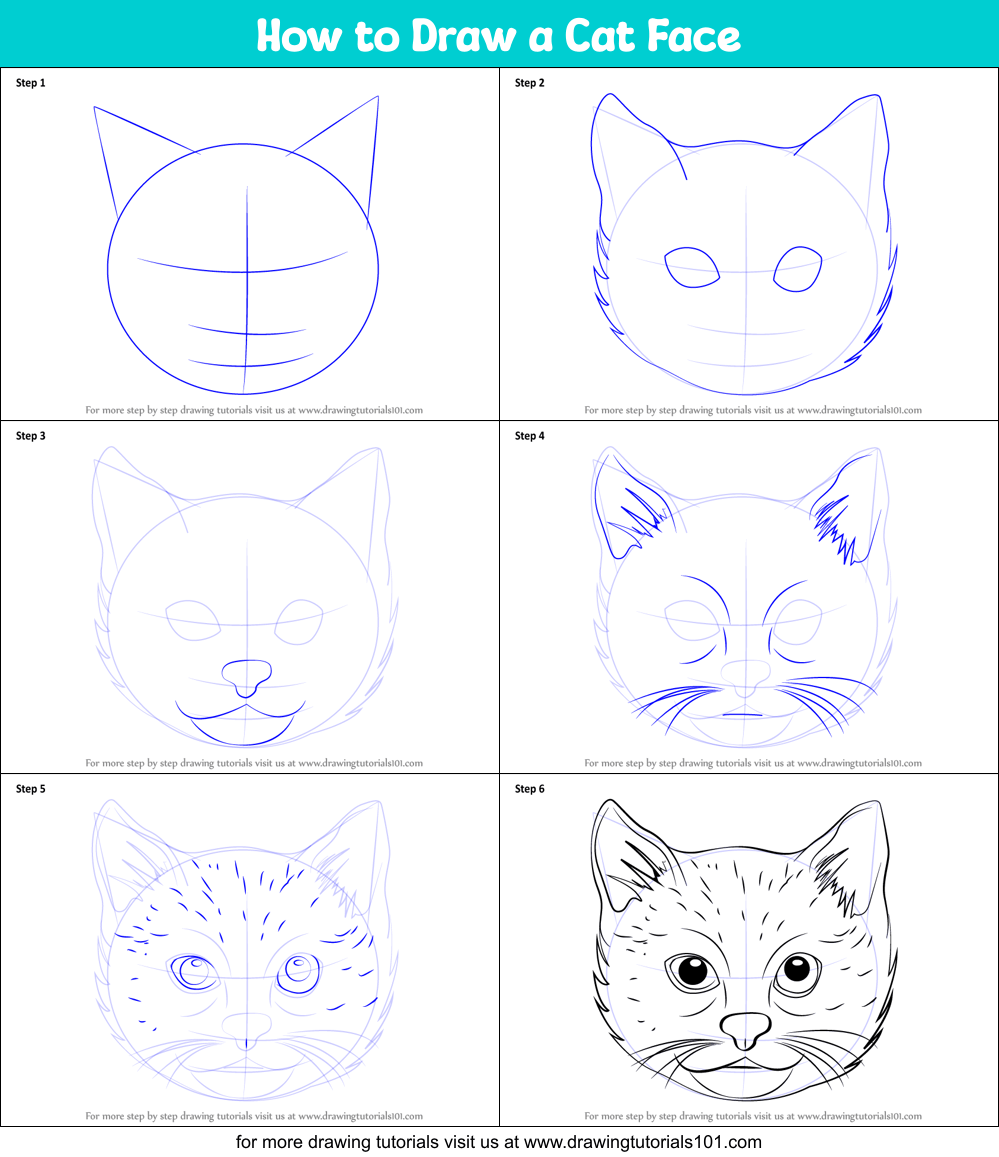 How to Draw a Cat Face

Step 1

For more step by step drawing tutorials visit us at www.drawingtutorials101.com

Step 2

For more step by step drawing tutorials visit us at www.drawingtutorials101.com

Step 3

For more step by step drawing tutorials visit us at www.drawingtutorials101.com

Step 4

For more step by step drawing tutorials visit us at www.drawingtutorials101.com

Step 5

For more step by step drawing tutorials visit us at www.drawingtutorials101.com

Step 6

For more step by step drawing tutorials visit us at www.drawingtutorials101.com

for more drawing tutorials visit us at www.drawingtutorials101.com