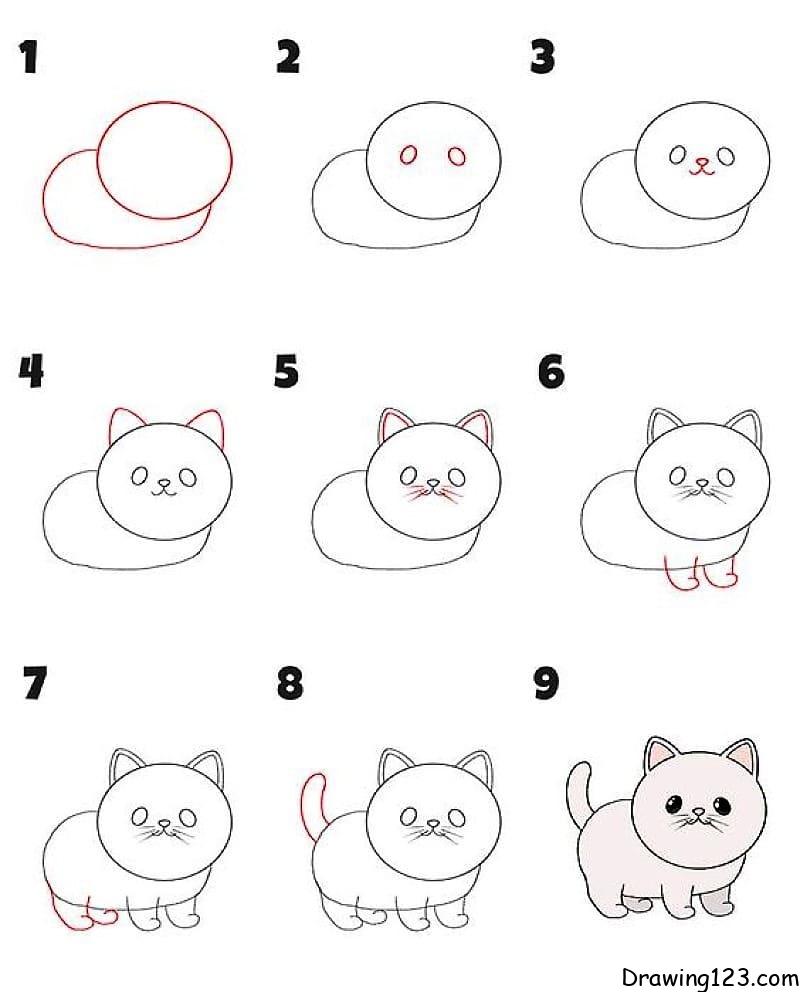 1

2

3

4

5

6

7

8

9

Drawing123.com