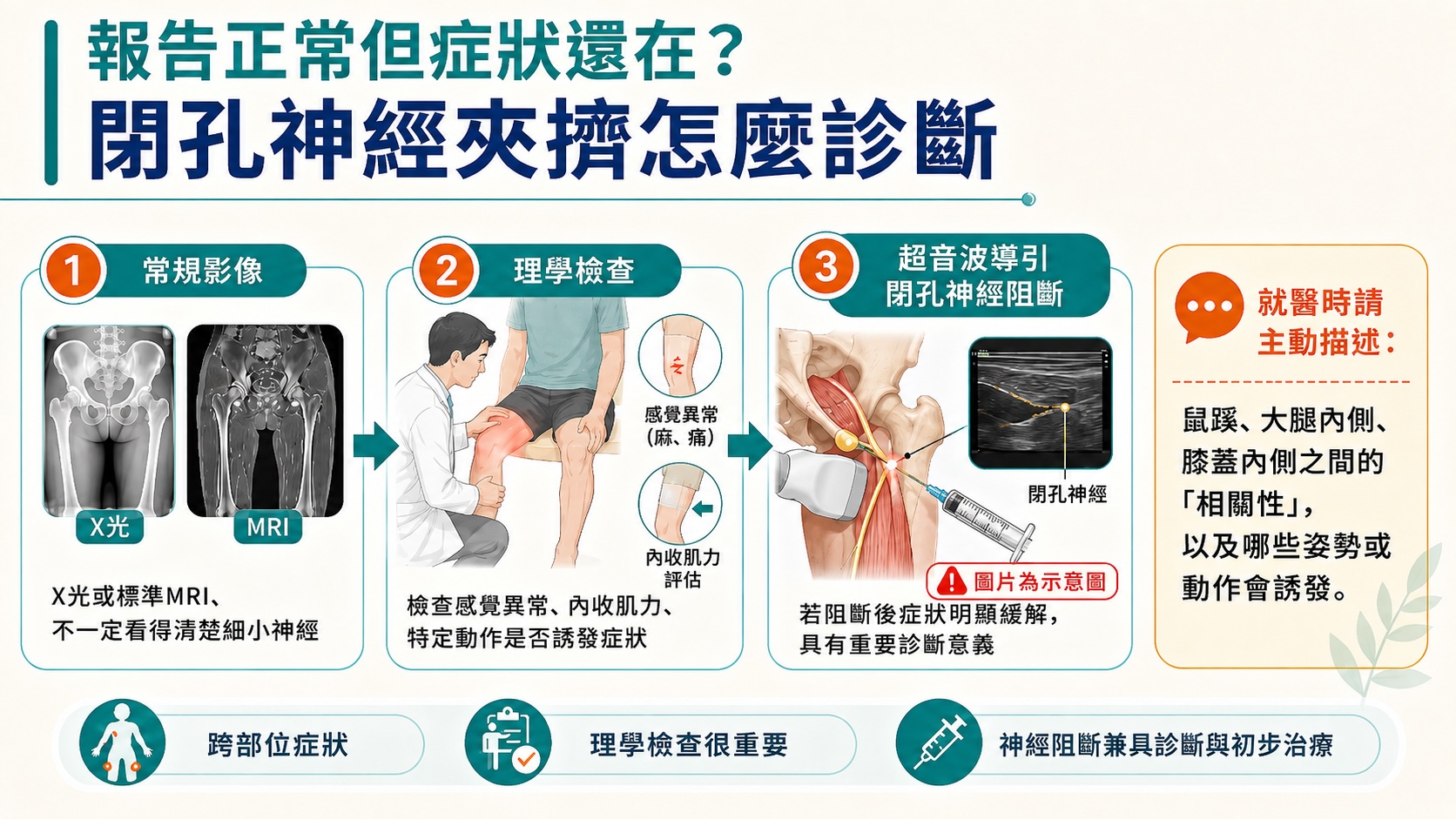 報告正常但症狀還在？
閉孔神經夾擠怎麼診斷

1 常規影像

X光 MRI

X光或標準MRI、不一定看得清楚細小神經

2 理學檢查

感覺異常（麻、痛）

內收肌力評估

檢查感覺異常、內收肌力、特定動作是否誘發症狀

3 超音波導引閉孔神經阻斷

閉孔神經

圖片為示意圖

若阻斷後症狀明顯緩解，具有重要診斷意義

就醫時請主動描述：

鼠蹊、大腿內側、膝蓋內側之間的「相關性」，以及哪些姿勢或動作會誘發。

跨部位症狀

理學檢查很重要

神經阻斷兼具診斷與初步治療