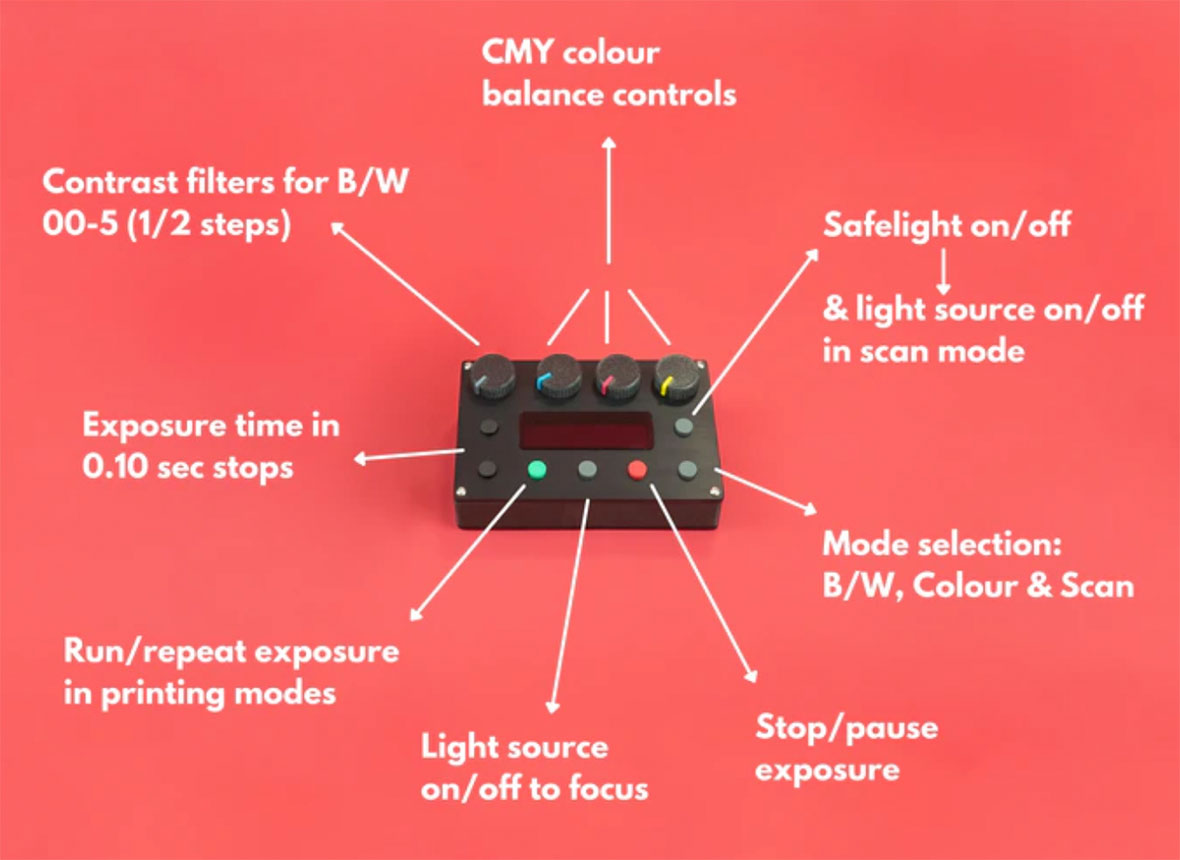 CMY colour balance controls

Contrast filters for B/W 00-5 (1/2 steps)

Safelight on/off

& light source on/off in scan mode

Exposure time in 0.10 sec stops

Mode selection: B/W, Colour & Scan

Run/repeat exposure in printing modes

Light source on/off to focus

Stop/pause exposure