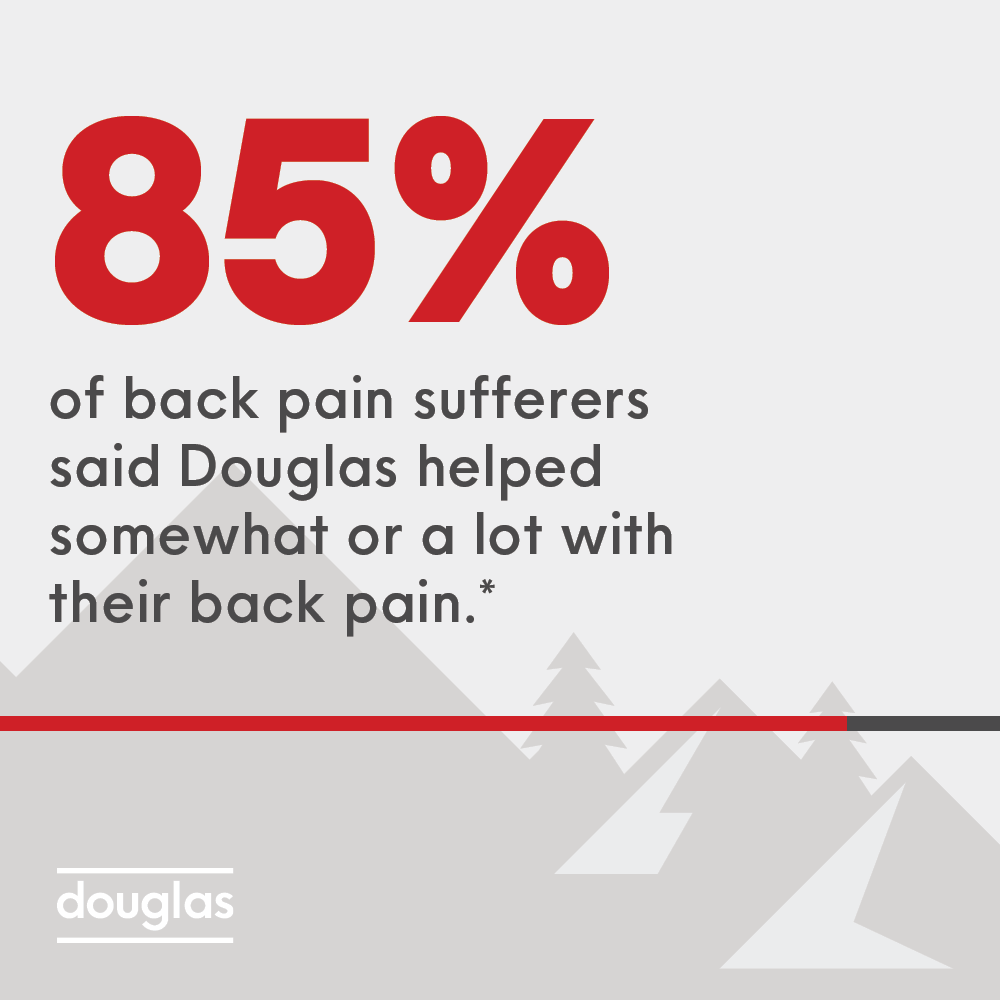 85%

of back pain sufferers said Douglas helped somewhat or a lot with their back pain.*

douglas