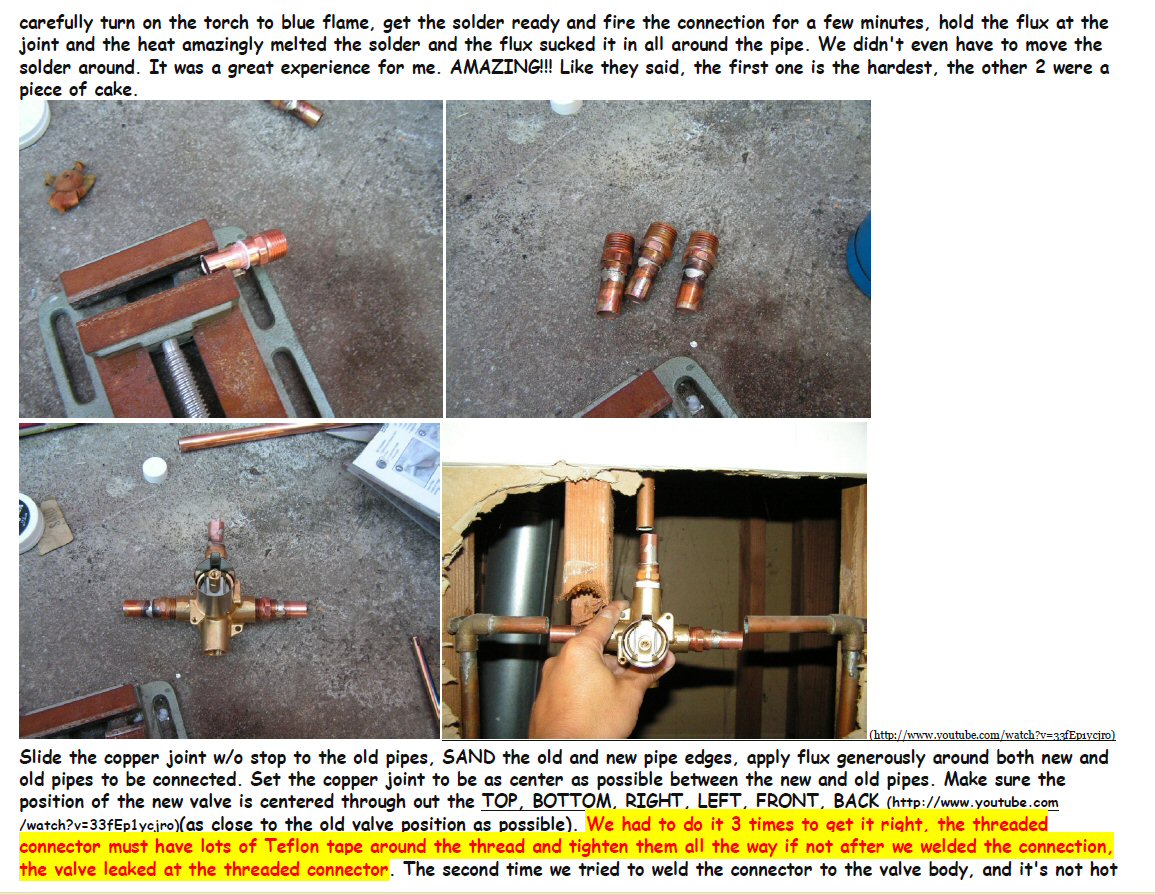 carefully turn on the torch to blue flame, get the solder ready and fire the connection for a few minutes, hold the flux at the joint and the heat amazingly melted the solder and the flux sucked it in all around the pipe. We didn't even have to move the solder around. It was a great experience for me. AMAZING!!! Like they said, the first one is the hardest, the other 2 were a piece of cake.

(http://www.youtube.com/watch?v=33fEp1ycjro)

Slide the copper joint w/o stop to the old pipes, SAND the old and new pipe edges, apply flux generously around both new and old pipes to be connected. Set the copper joint to be as center as possible between the new and old pipes. Make sure the position of the new valve is centered through out the TOP, BOTTOM, RIGHT, LEFT, FRONT, BACK (http://www.youtube.com/watch?v=33fEp1ycjro)(as close to the old valve position as possible). We had to do it 3 times to get it right, the threaded connector must have lots of Teflon tape around the thread and tighten them all the way if not after we welded the connection, the valve leaked at the threaded connector. The second time we tried to weld the connector to the valve body, and it's not hot