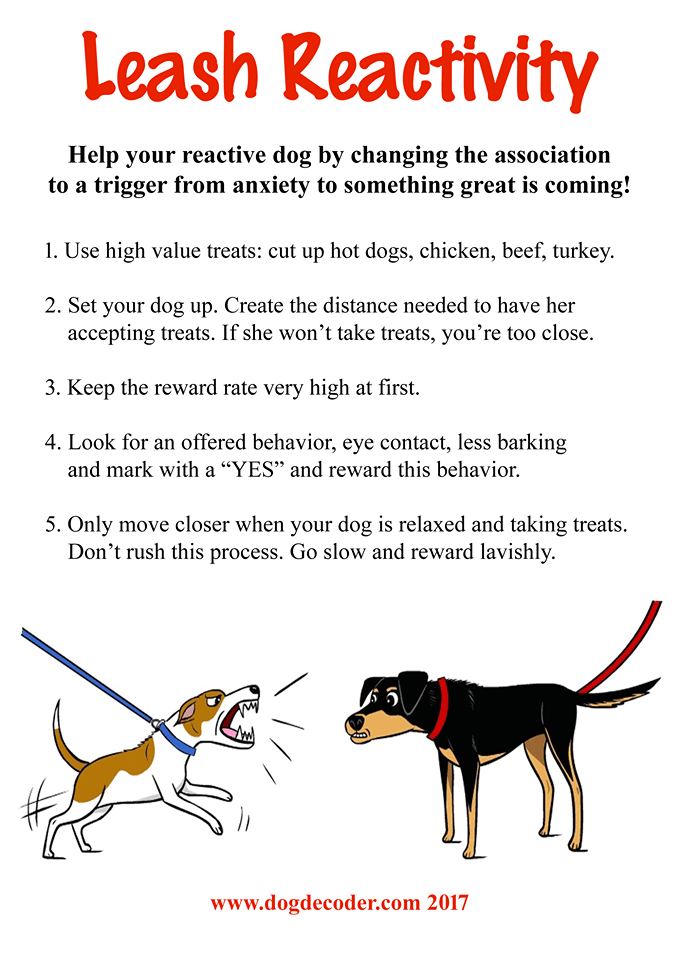 Leash Reactivity

Help your reactive dog by changing the association to a trigger from anxiety to something great is coming!

1. Use high value treats: cut up hot dogs, chicken, beef, turkey.

2. Set your dog up. Create the distance needed to have her accepting treats. If she won't take treats, you're too close.

3. Keep the reward rate very high at first.

4. Look for an offered behavior, eye contact, less barking and mark with a "YES" and reward this behavior.

5. Only move closer when your dog is relaxed and taking treats. Don't rush this process. Go slow and reward lavishly.

www.dogdecoder.com 2017