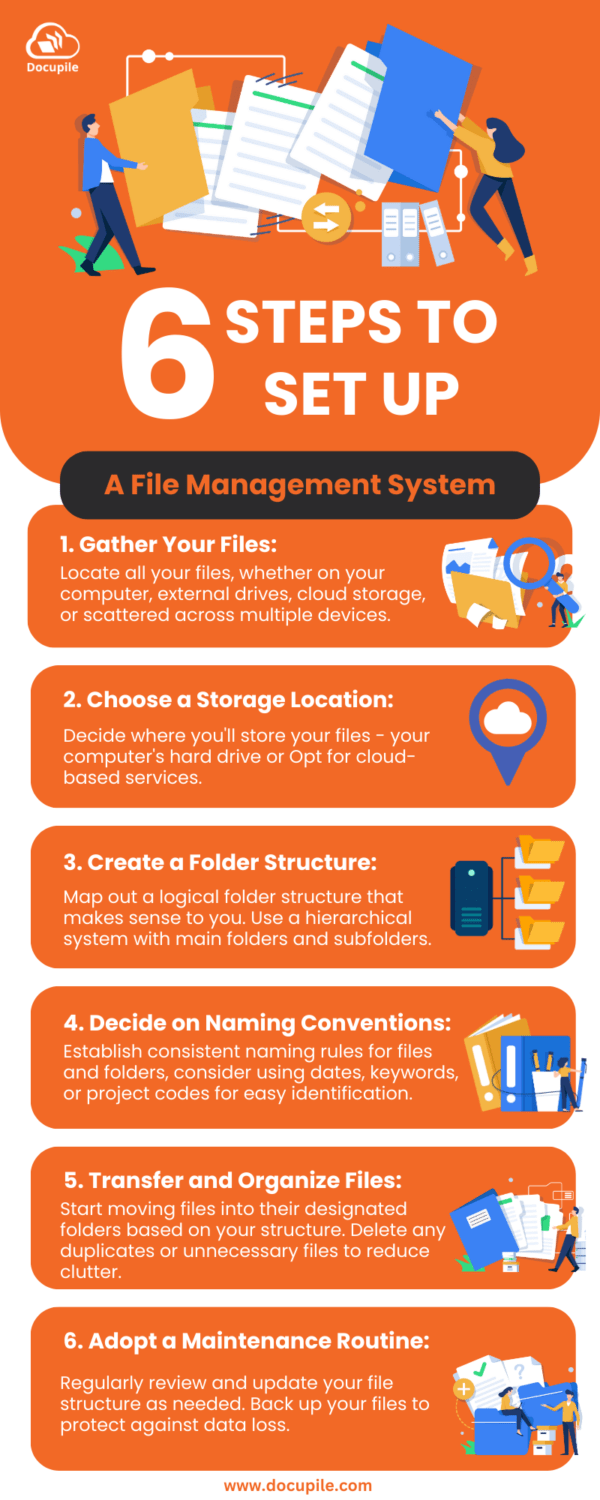 Docupile

6 STEPS TO SET UP

A File Management System

1. Gather Your Files:
Locate all your files, whether on your computer, external drives, cloud storage, or scattered across multiple devices.

2. Choose a Storage Location:
Decide where you'll store your files - your computer's hard drive or Opt for cloud-based services.

3. Create a Folder Structure:
Map out a logical folder structure that makes sense to you. Use a hierarchical system with main folders and subfolders.

4. Decide on Naming Conventions:
Establish consistent naming rules for files and folders, consider using dates, keywords, or project codes for easy identification.

5. Transfer and Organize Files:
Start moving files into their designated folders based on your structure. Delete any duplicates or unnecessary files to reduce clutter.

6. Adopt a Maintenance Routine:
Regularly review and update your file structure as needed. Back up your files to protect against data loss.

www.docupile.com