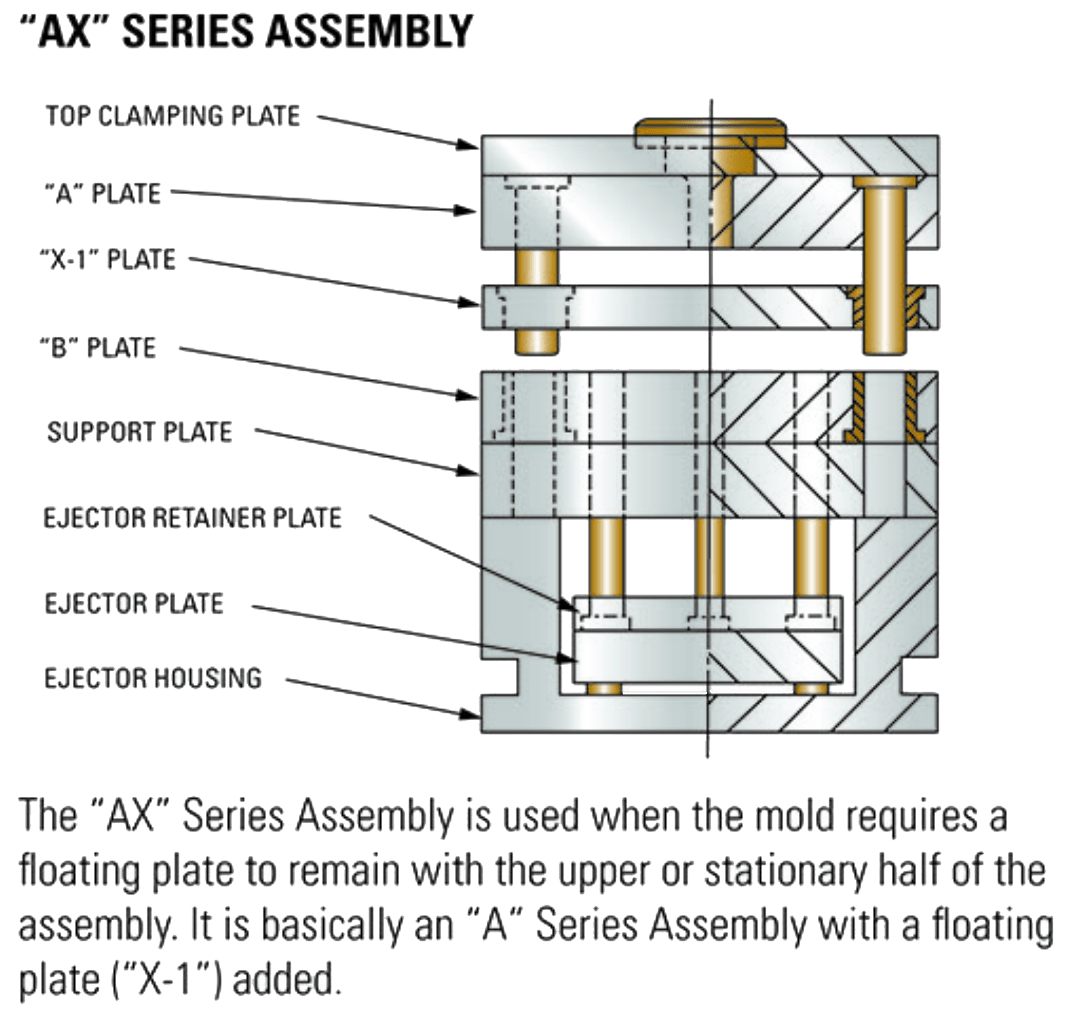 "AX" SERIES ASSEMBLY

TOP CLAMPING PLATE
"A" PLATE
"X-1" PLATE
"B" PLATE
SUPPORT PLATE
EJECTOR RETAINER PLATE
EJECTOR PLATE
EJECTOR HOUSING

The "AX" Series Assembly is used when the mold requires a floating plate to remain with the upper or stationary half of the assembly. It is basically an "A" Series Assembly with a floating plate ("X-1") added.