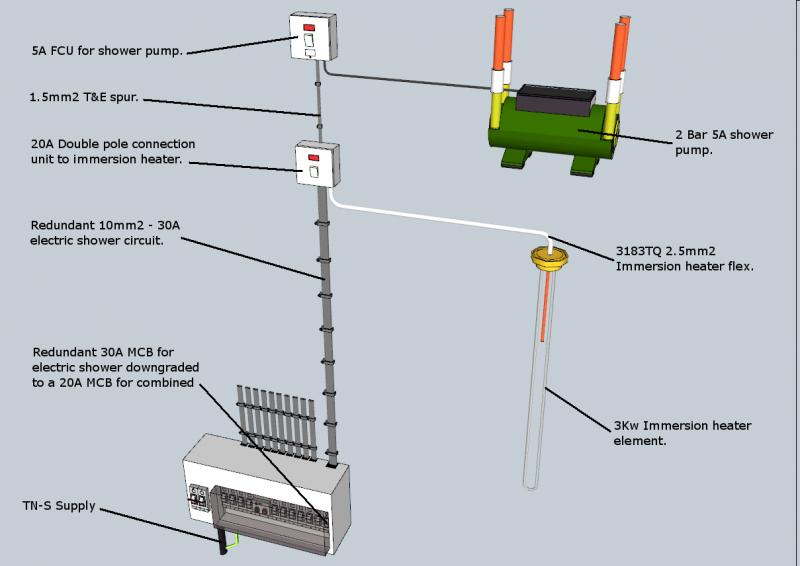 5A FCU for shower pump.

1.5mm2 T&E spur.

20A Double pole connection unit to immersion heater.

Redundant 10mm2 - 30A electric shower circuit.

Redundant 30A MCB for electric shower downgraded to a 20A MCB for combined

TN-S Supply

2 Bar 5A shower pump.

3183TQ 2.5mm2 Immersion heater flex.

3Kw Immersion heater element.