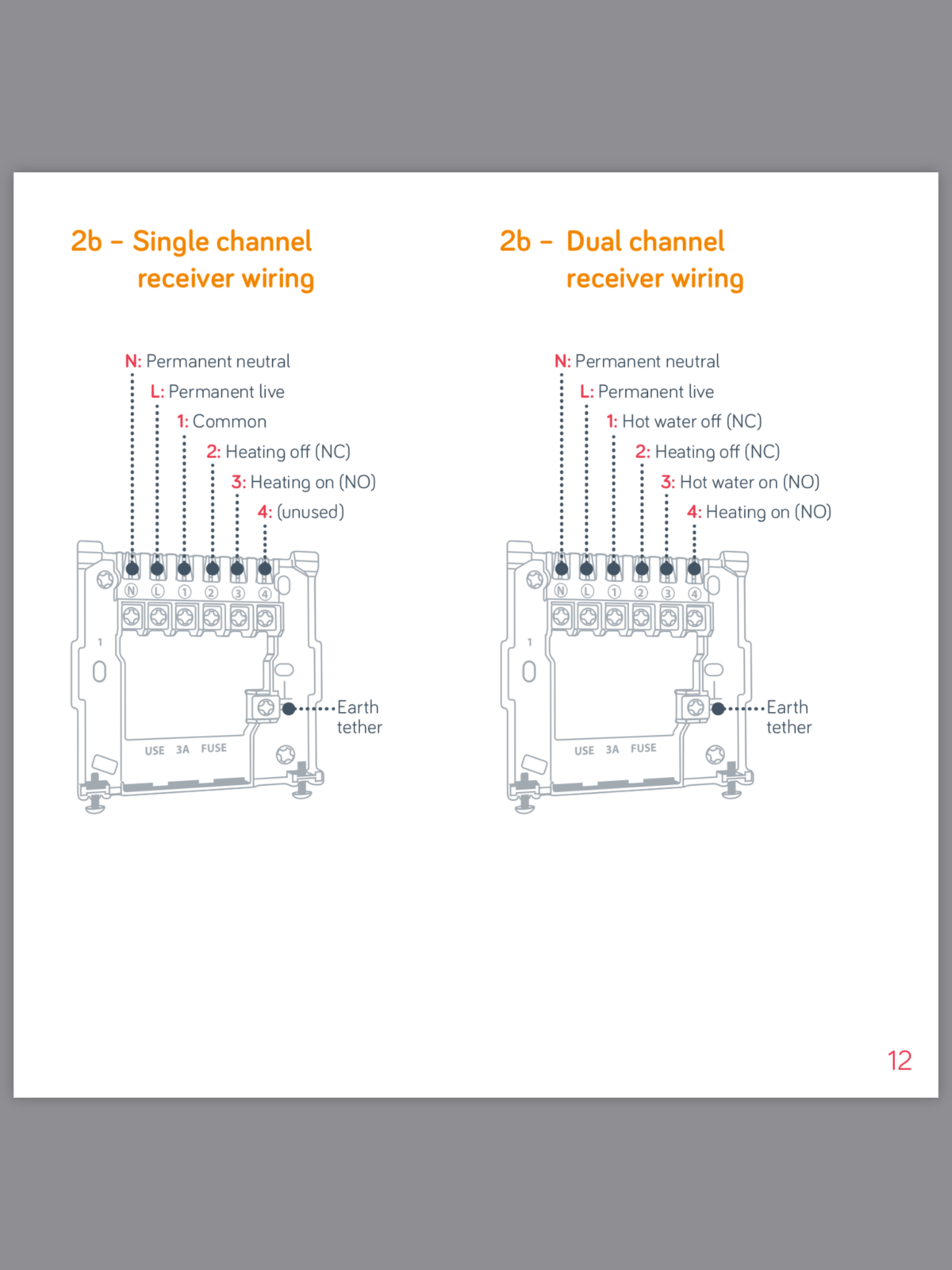 2b – Single channel receiver wiring

N: Permanent neutral
L: Permanent live
1: Common
2: Heating off (NC)
3: Heating on (NO)
4: (unused)

N L 1 2 3 4

1

Earth tether

USE 3A FUSE

2b – Dual channel receiver wiring

N: Permanent neutral
L: Permanent live
1: Hot water off (NC)
2: Heating off (NC)
3: Hot water on (NO)
4: Heating on (NO)

N L 1 2 3 4

1

Earth tether

USE 3A FUSE

12