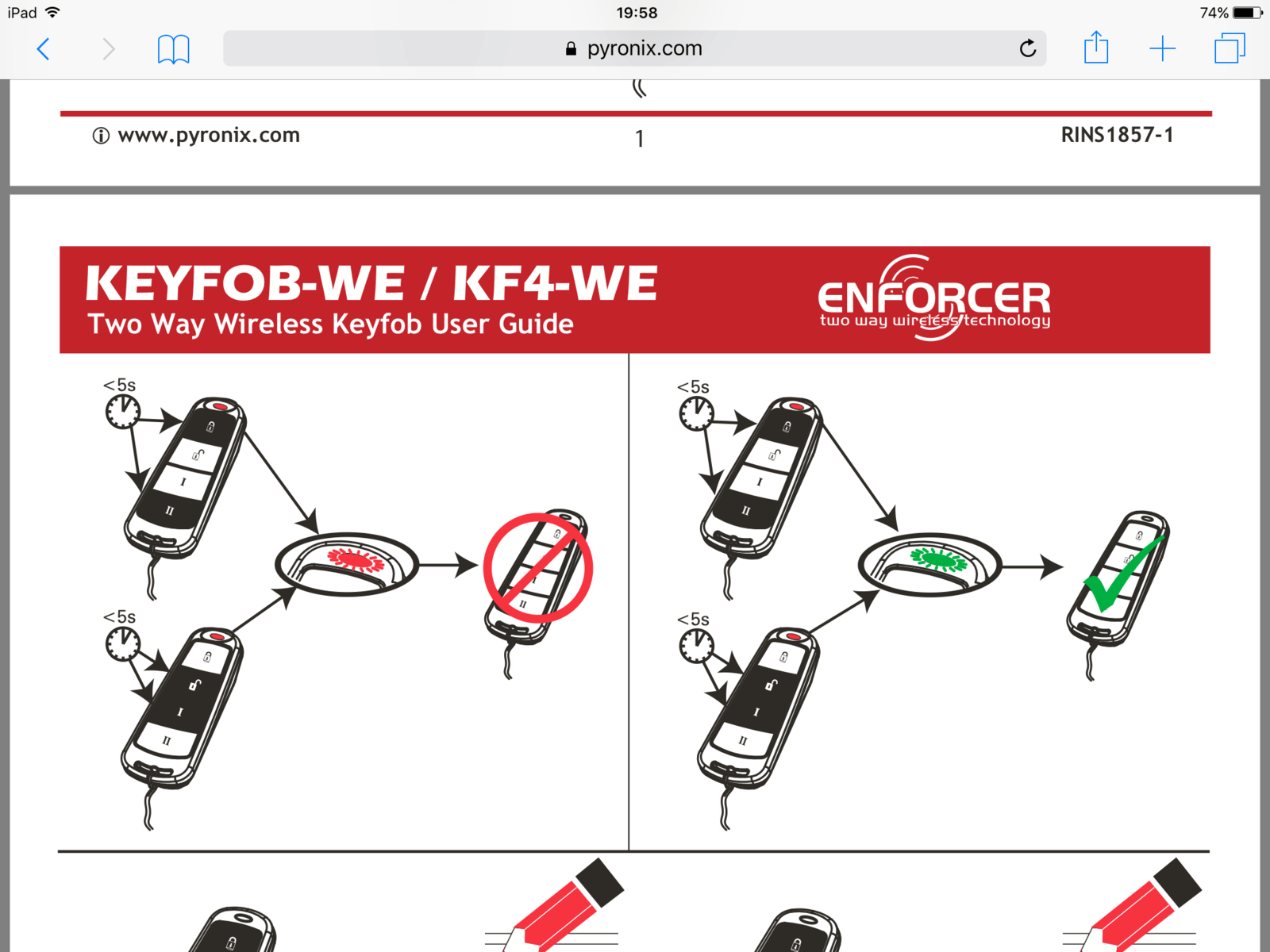 iPad 19:58 74%

pyronix.com

www.pyronix.com 1 RINS1857-1

KEYFOB-WE / KF4-WE
Two Way Wireless Keyfob User Guide

ENFORCER
two way wireless technology

<5s

I

II

<5s

I

II

I

II

<5s

I

II

<5s

I

II