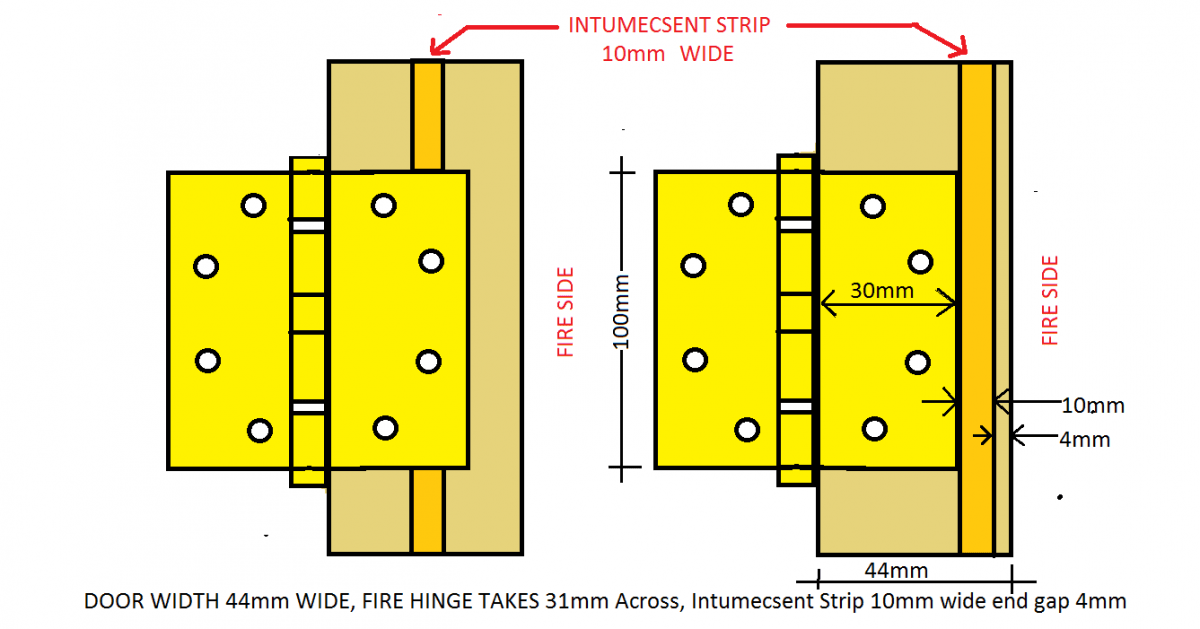 INTUMECSENT STRIP
10mm WIDE

FIRE SIDE

100mm

30mm

FIRE SIDE

10mm

4mm

44mm

DOOR WIDTH 44mm WIDE, FIRE HINGE TAKES 31mm Across, Intumecsent Strip 10mm wide end gap 4mm