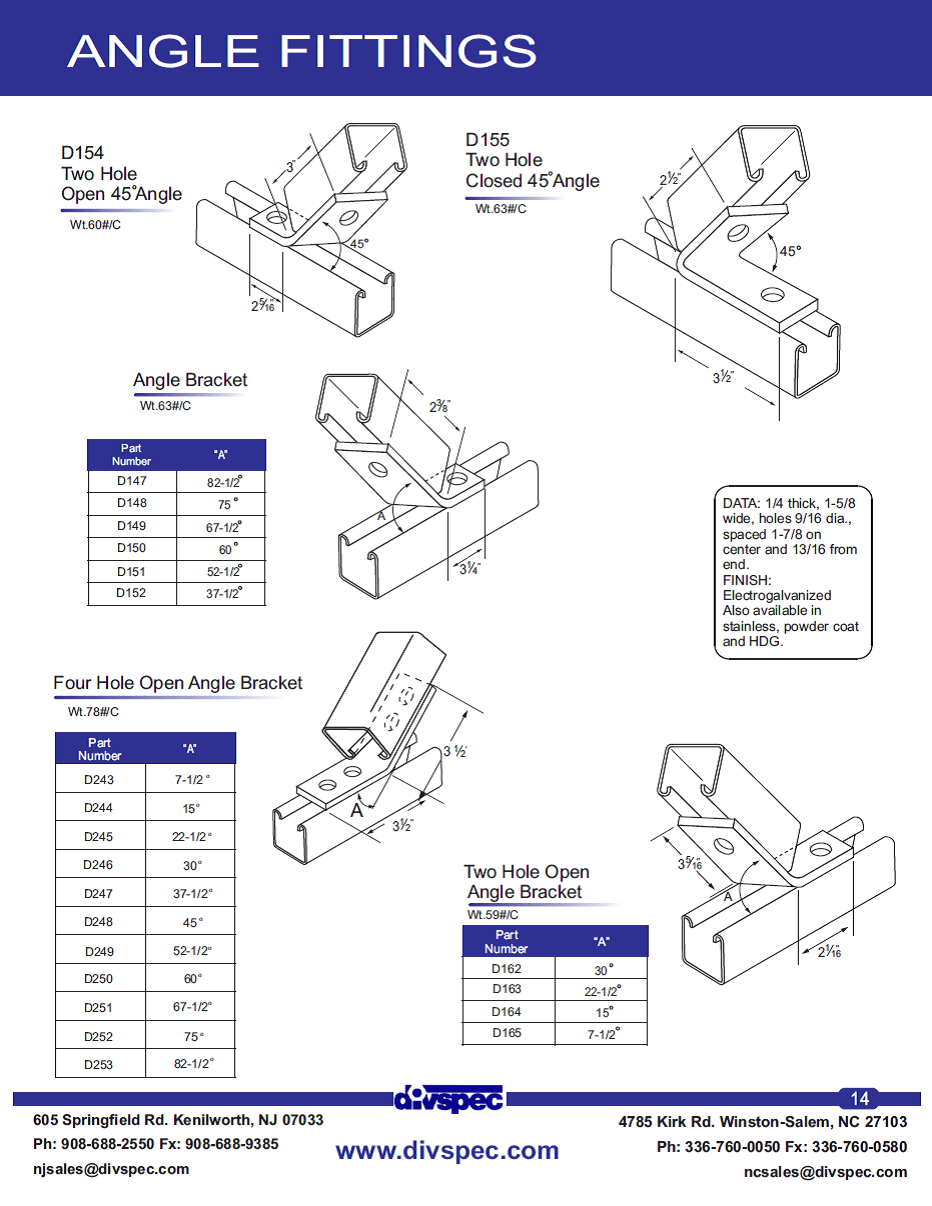 ANGLE FITTINGS

D154
Two Hole
Open 45°Angle
Wt.60#/C

3"
45°
$2\frac{5}{16}$"

D155
Two Hole
Closed 45°Angle
Wt.63#/C

$2\frac{1}{2}$"
45°
$3\frac{1}{2}$"

Angle Bracket
Wt.63#/C

| Part Number | "A" |
|---|---|
| D147 | 82-1/2° |
| D148 | 75° |
| D149 | 67-1/2° |
| D150 | 60° |
| D151 | 52-1/2° |
| D152 | 37-1/2° |

$2\frac{3}{8}$"
A
$3\frac{1}{4}$"

DATA: 1/4 thick, 1-5/8 wide, holes 9/16 dia., spaced 1-7/8 on center and 13/16 from end.
FINISH:
Electrogalvanized
Also available in stainless, powder coat and HDG.

Four Hole Open Angle Bracket
Wt.78#/C

| Part Number | "A" |
|---|---|
| D243 | 7-1/2° |
| D244 | 15° |
| D245 | 22-1/2° |
| D246 | 30° |
| D247 | 37-1/2° |
| D248 | 45° |
| D249 | 52-1/2° |
| D250 | 60° |
| D251 | 67-1/2° |
| D252 | 75° |
| D253 | 82-1/2° |

$3\frac{1}{2}$"
A
$3\frac{1}{2}$"

Two Hole Open
Angle Bracket
Wt.59#/C

| Part Number | "A" |
|---|---|
| D162 | 30° |
| D163 | 22-1/2° |
| D164 | 15° |
| D165 | 7-1/2° |

$3\frac{5}{16}$"
A
$2\frac{1}{16}$"

divspec
14
605 Springfield Rd. Kenilworth, NJ 07033
Ph: 908-688-2550 Fx: 908-688-9385
njsales@divspec.com
www.divspec.com
4785 Kirk Rd. Winston-Salem, NC 27103
Ph: 336-760-0050 Fx: 336-760-0580
ncsales@divspec.com