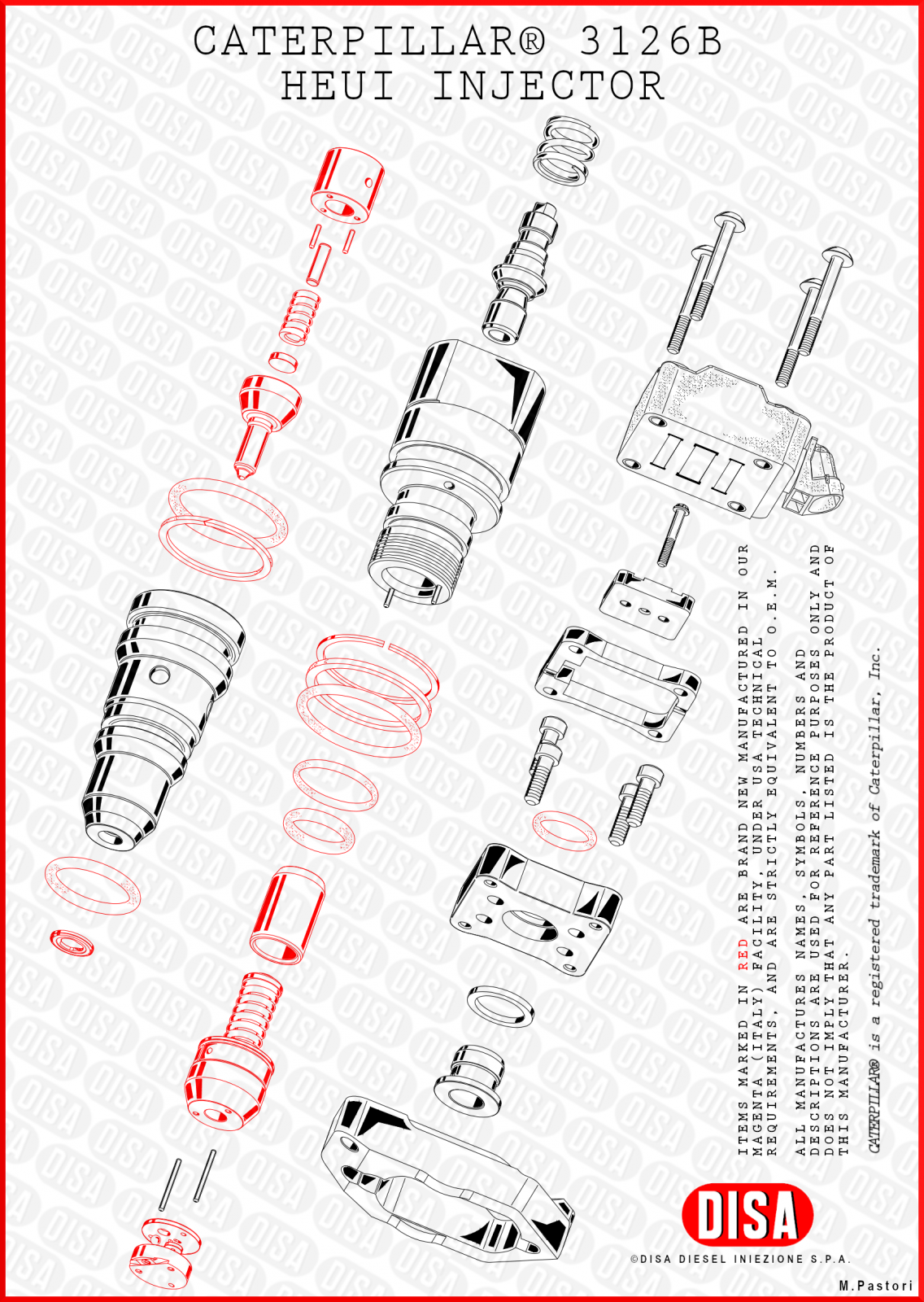 CATERPILLAR® 3126B
HEUI INJECTOR

ITEMS MARKED IN RED ARE BRAND NEW MANUFACTURED IN OUR MAGENTA (ITALY) FACILITY, UNDER USA TECHNICAL REQUIREMENTS, AND ARE STRICTLY EQUIVALENT TO O.E.M.

ALL MANUFACTURES NAMES, SYMBOLS, NUMBERS AND DESCRIPTIONS ARE USED FOR REFERENCE PURPOSES ONLY AND DOES NOT IMPLY THAT ANY PART LISTED IS THE PRODUCT OF THIS MANUFACTURER.

CATERPILLAR® is a registered trademark of Caterpillar, Inc.

DISA

©DISA DIESEL INIEZIONE S.P.A.

M.Pastori