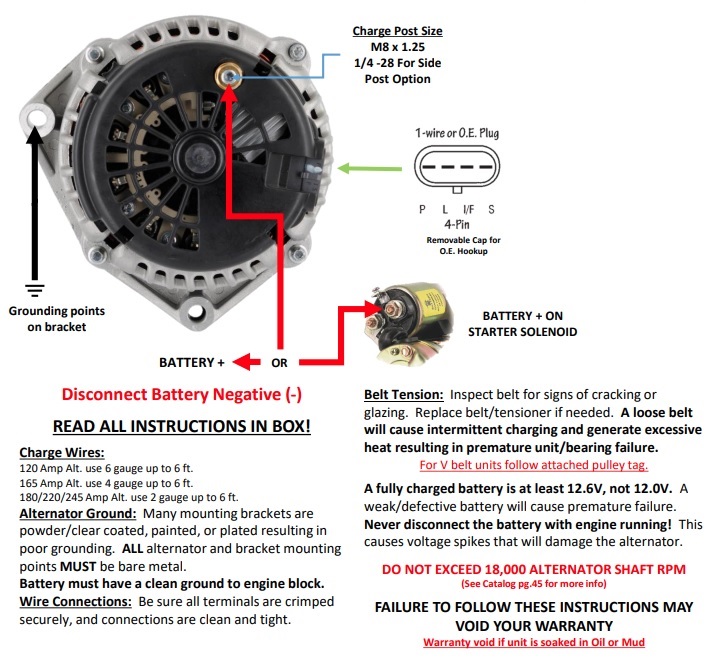 Charge Post Size
M8 x 1.25
1/4 -28 For Side
Post Option

1-wire or O.E. Plug

P L I/F S
4-Pin
Removable Cap for
O.E. Hookup

Grounding points
on bracket

BATTERY + ON
STARTER SOLENOID

BATTERY + OR

Disconnect Battery Negative (-)

READ ALL INSTRUCTIONS IN BOX!

Charge Wires:
120 Amp Alt. use 6 gauge up to 6 ft.
165 Amp Alt. use 4 gauge up to 6 ft.
180/220/245 Amp Alt. use 2 gauge up to 6 ft.
Alternator Ground: Many mounting brackets are powder/clear coated, painted, or plated resulting in poor grounding. ALL alternator and bracket mounting points MUST be bare metal.
Battery must have a clean ground to engine block.
Wire Connections: Be sure all terminals are crimped securely, and connections are clean and tight.

Belt Tension: Inspect belt for signs of cracking or glazing. Replace belt/tensioner if needed. A loose belt will cause intermittent charging and generate excessive heat resulting in premature unit/bearing failure.
For V belt units follow attached pulley tag.

A fully charged battery is at least 12.6V, not 12.0V. A weak/defective battery will cause premature failure.
Never disconnect the battery with engine running! This causes voltage spikes that will damage the alternator.

DO NOT EXCEED 18,000 ALTERNATOR SHAFT RPM
(See Catalog pg.45 for more info)

FAILURE TO FOLLOW THESE INSTRUCTIONS MAY VOID YOUR WARRANTY
Warranty void if unit is soaked in Oil or Mud