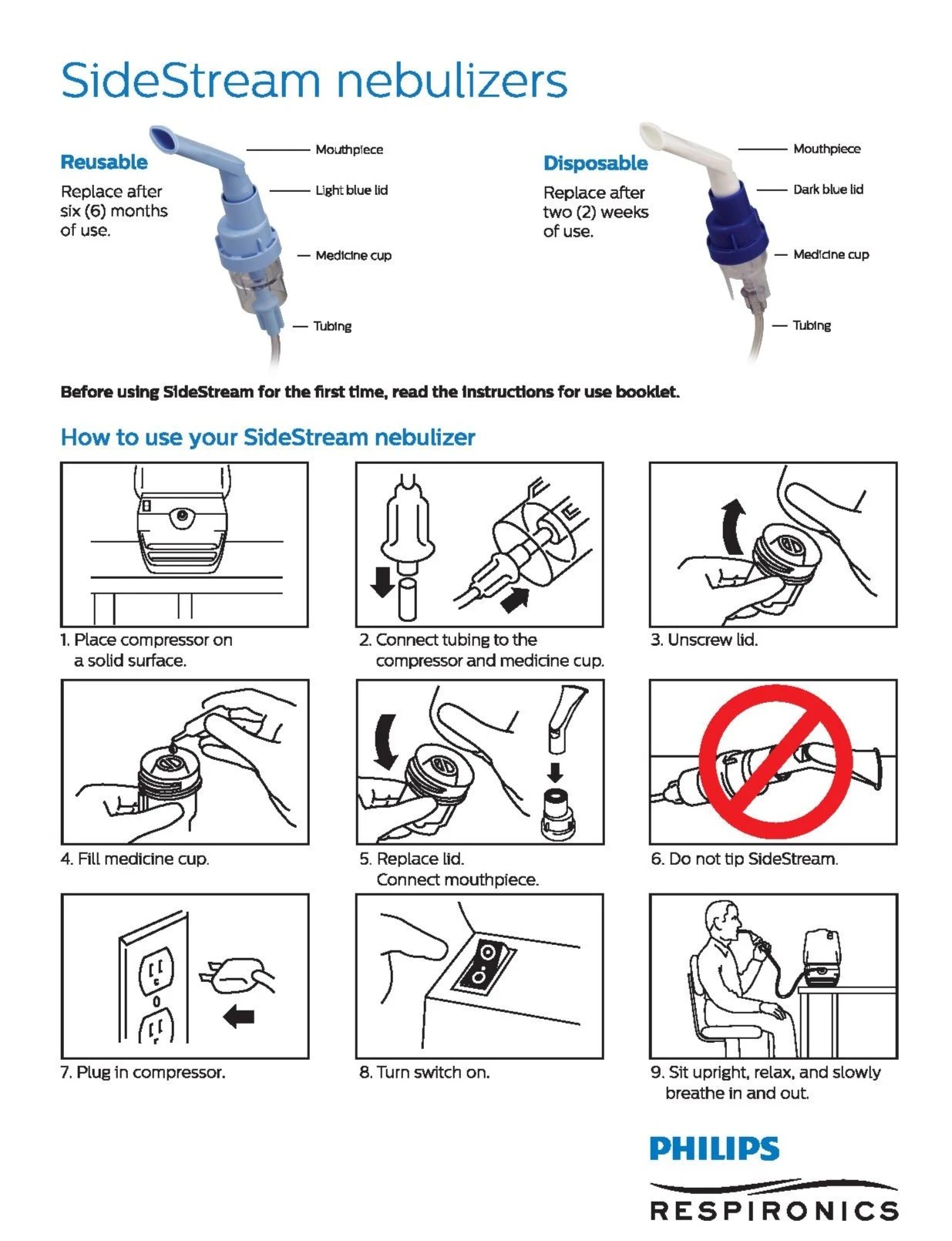 SideStream nebulizers

Reusable

Replace after six (6) months of use.

Mouthpiece

Light blue lid

Medicine cup

Tubing

Disposable

Replace after two (2) weeks of use.

Mouthpiece

Dark blue lid

Medicine cup

Tubing

Before using SideStream for the first time, read the instructions for use booklet.

How to use your SideStream nebulizer

1. Place compressor on a solid surface.

2. Connect tubing to the compressor and medicine cup.

3. Unscrew lid.

4. Fill medicine cup.

5. Replace lid. Connect mouthpiece.

6. Do not tip SideStream.

7. Plug in compressor.

8. Turn switch on.

9. Sit upright, relax, and slowly breathe in and out.

PHILIPS

RESPIRONICS