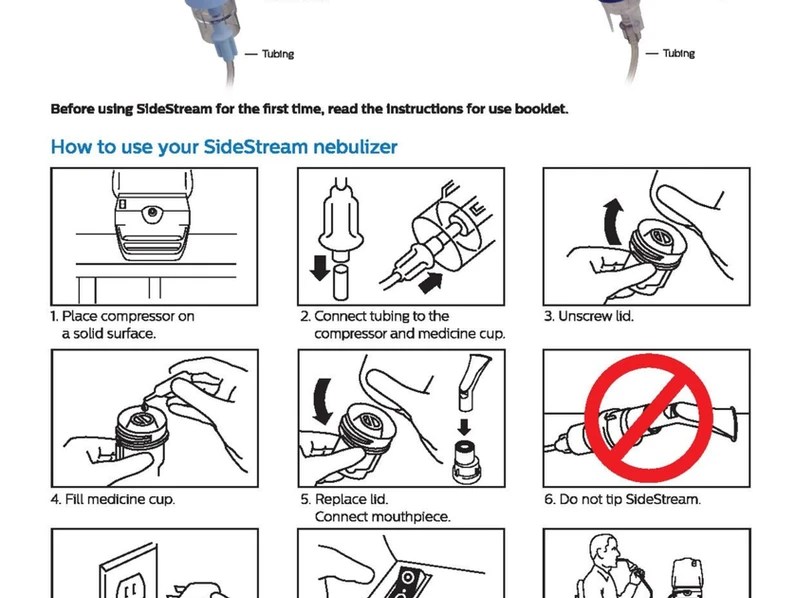 — Tubing

— Tubing

Before using SideStream for the first time, read the instructions for use booklet.

How to use your SideStream nebulizer

1. Place compressor on a solid surface.

2. Connect tubing to the compressor and medicine cup.

3. Unscrew lid.

4. Fill medicine cup.

5. Replace lid. Connect mouthpiece.

6. Do not tip SideStream.