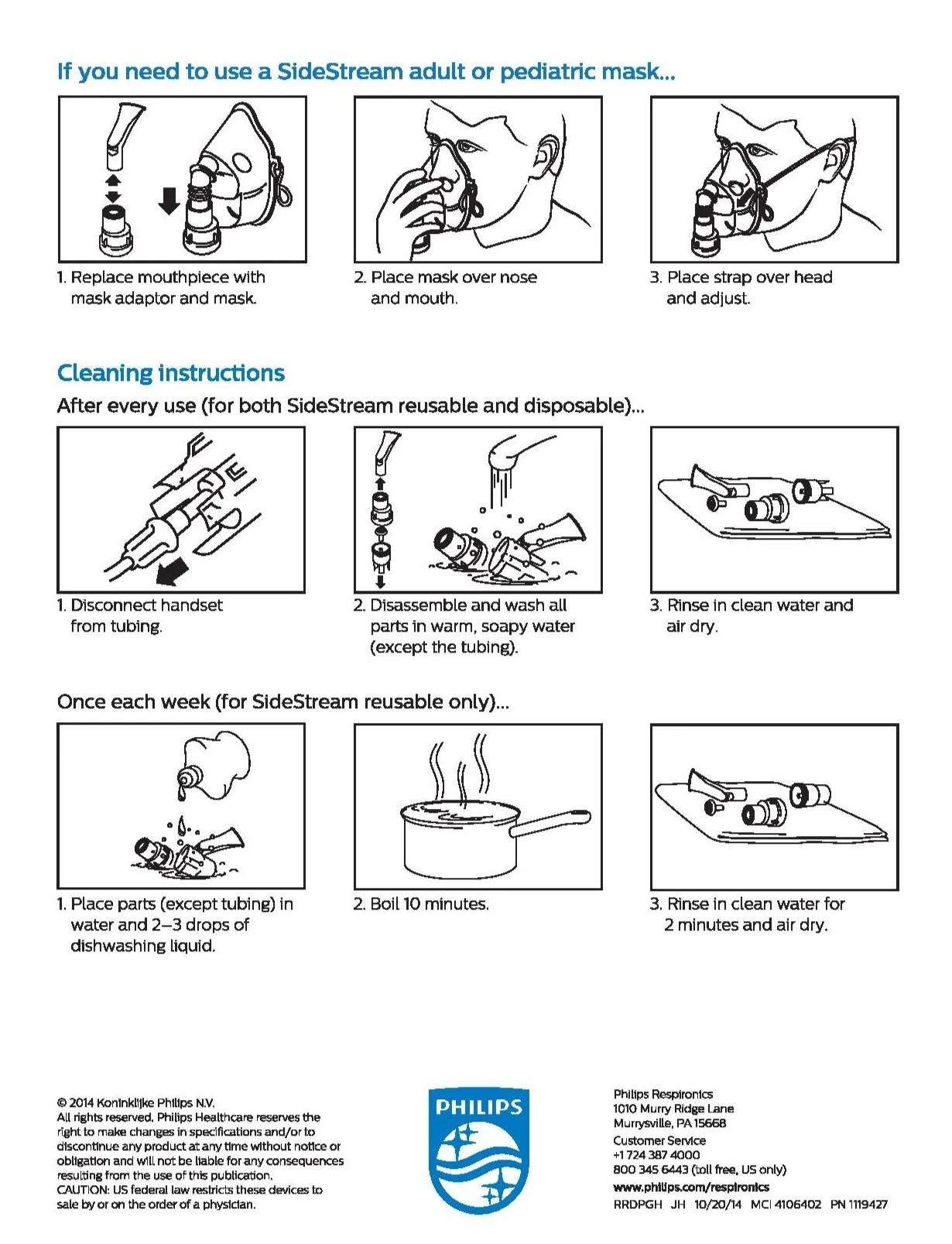 If you need to use a SideStream adult or pediatric mask...

1. Replace mouthpiece with mask adaptor and mask.

2. Place mask over nose and mouth.

3. Place strap over head and adjust.

Cleaning instructions

After every use (for both SideStream reusable and disposable)...

1. Disconnect handset from tubing.

2. Disassemble and wash all parts in warm, soapy water (except the tubing).

3. Rinse in clean water and air dry.

Once each week (for SideStream reusable only)...

1. Place parts (except tubing) in water and 2–3 drops of dishwashing liquid.

2. Boil 10 minutes.

3. Rinse in clean water for 2 minutes and air dry.

© 2014 Koninklijke Philips N.V.
All rights reserved. Philips Healthcare reserves the right to make changes in specifications and/or to discontinue any product at any time without notice or obligation and will not be liable for any consequences resulting from the use of this publication.
CAUTION: US federal law restricts these devices to sale by or on the order of a physician.

PHILIPS

Philips Respironics
1010 Murry Ridge Lane
Murrysville, PA 15668
Customer Service
+1 724 387 4000
800 345 6443 (toll free, US only)
www.philips.com/respironics
RRDPGH JH 10/20/14 MCI 4106402 PN 1119427