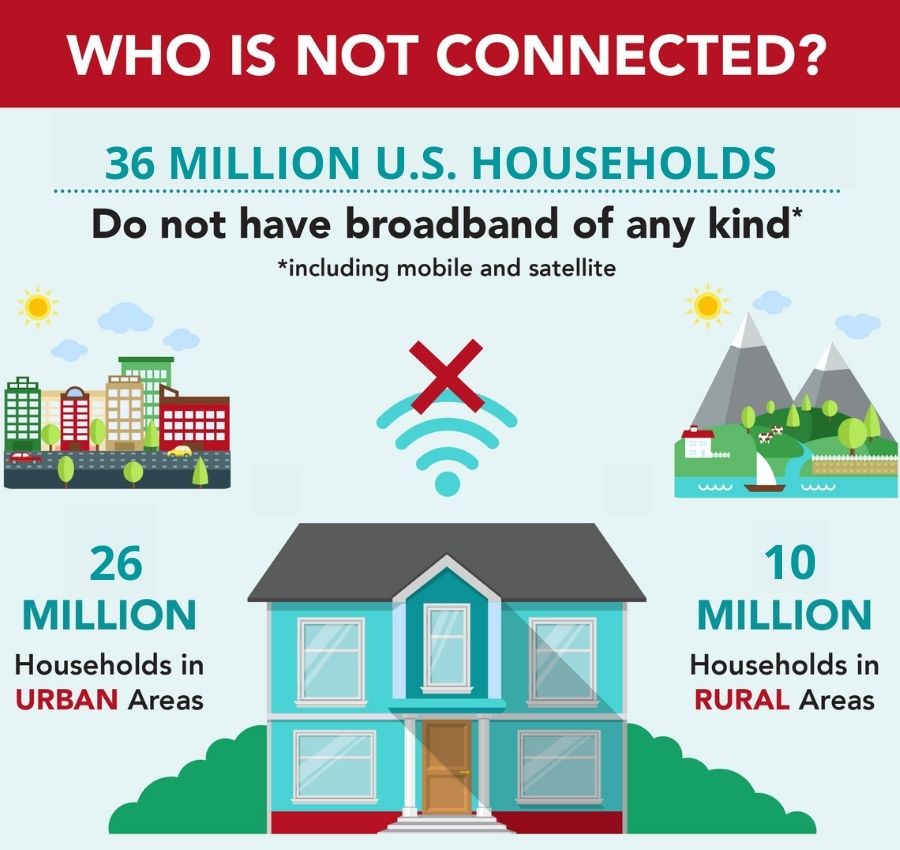 WHO IS NOT CONNECTED?

36 MILLION U.S. HOUSEHOLDS

Do not have broadband of any kind*

*including mobile and satellite

26 MILLION

Households in URBAN Areas

10 MILLION

Households in RURAL Areas