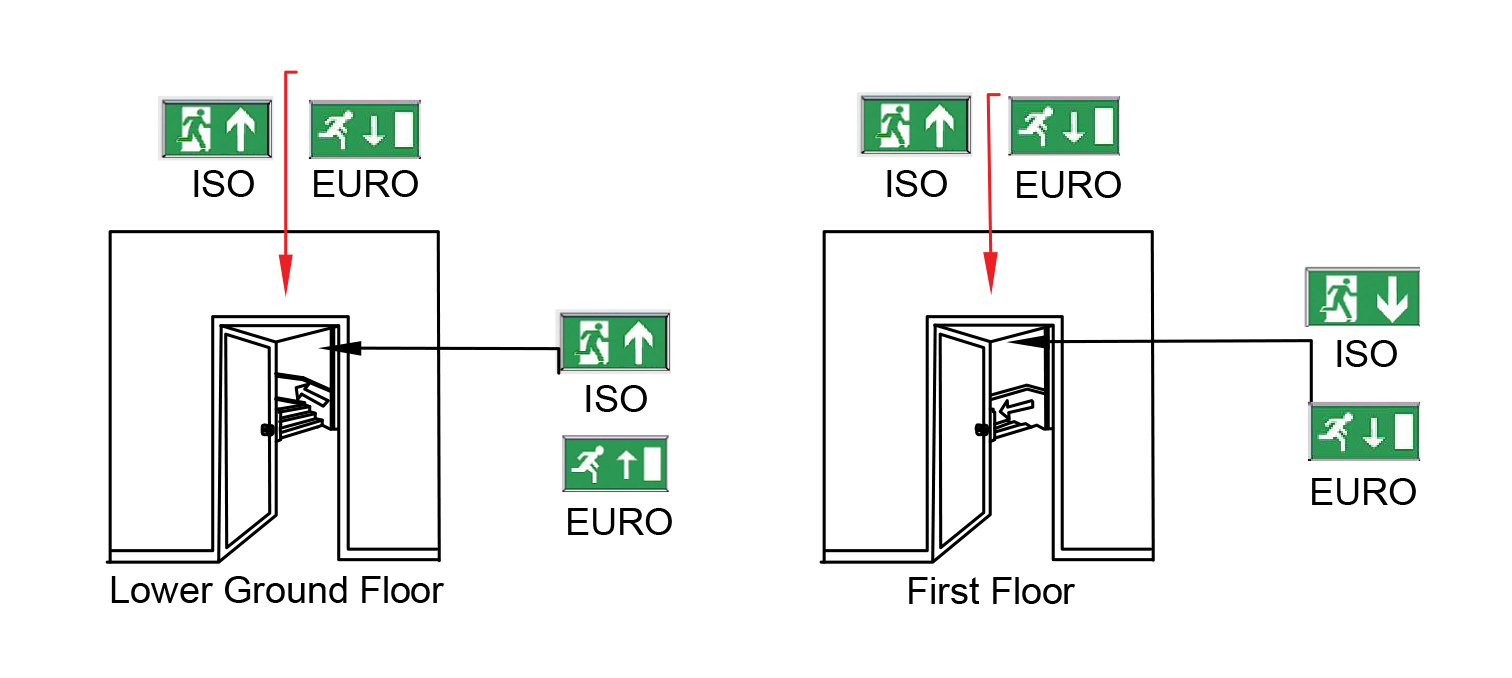 ISO
EURO
ISO
EURO
Lower Ground Floor

ISO
EURO
ISO
EURO
First Floor