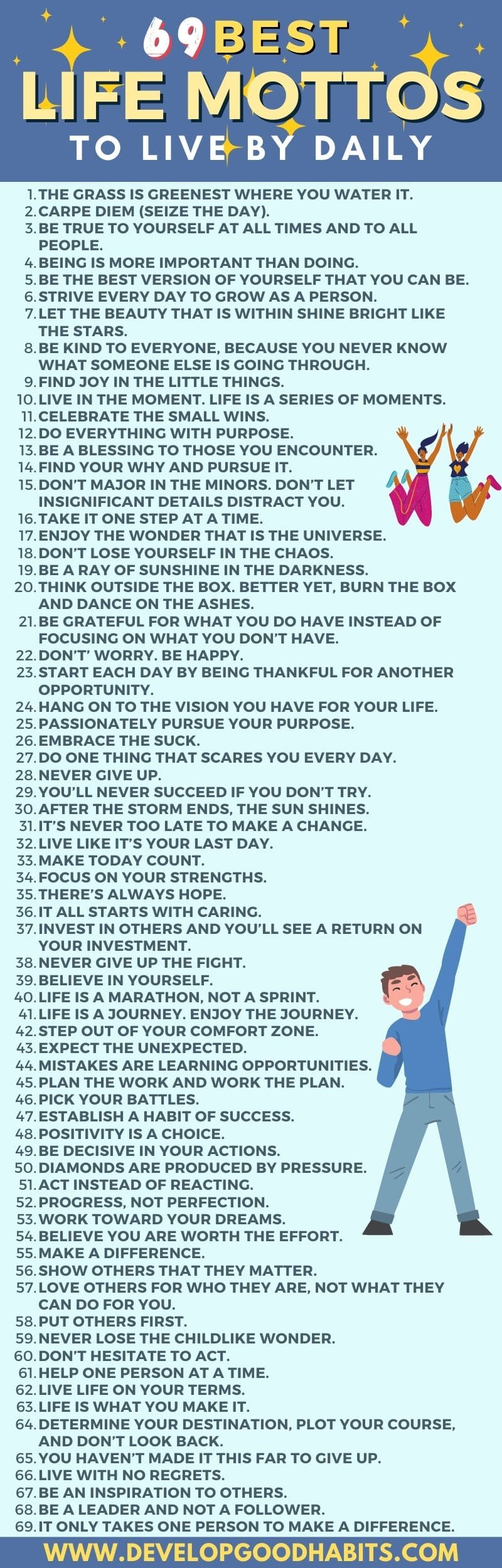 69 BEST
LIFE MOTTOS
TO LIVE BY DAILY

1. THE GRASS IS GREENEST WHERE YOU WATER IT.
2. CARPE DIEM (SEIZE THE DAY).
3. BE TRUE TO YOURSELF AT ALL TIMES AND TO ALL PEOPLE.
4. BEING IS MORE IMPORTANT THAN DOING.
5. BE THE BEST VERSION OF YOURSELF THAT YOU CAN BE.
6. STRIVE EVERY DAY TO GROW AS A PERSON.
7. LET THE BEAUTY THAT IS WITHIN SHINE BRIGHT LIKE THE STARS.
8. BE KIND TO EVERYONE, BECAUSE YOU NEVER KNOW WHAT SOMEONE ELSE IS GOING THROUGH.
9. FIND JOY IN THE LITTLE THINGS.
10. LIVE IN THE MOMENT. LIFE IS A SERIES OF MOMENTS.
11. CELEBRATE THE SMALL WINS.
12. DO EVERYTHING WITH PURPOSE.
13. BE A BLESSING TO THOSE YOU ENCOUNTER.
14. FIND YOUR WHY AND PURSUE IT.
15. DON'T MAJOR IN THE MINORS. DON'T LET INSIGNIFICANT DETAILS DISTRACT YOU.
16. TAKE IT ONE STEP AT A TIME.
17. ENJOY THE WONDER THAT IS THE UNIVERSE.
18. DON'T LOSE YOURSELF IN THE CHAOS.
19. BE A RAY OF SUNSHINE IN THE DARKNESS.
20. THINK OUTSIDE THE BOX. BETTER YET, BURN THE BOX AND DANCE ON THE ASHES.
21. BE GRATEFUL FOR WHAT YOU DO HAVE INSTEAD OF FOCUSING ON WHAT YOU DON'T HAVE.
22. DON'T' WORRY. BE HAPPY.
23. START EACH DAY BY BEING THANKFUL FOR ANOTHER OPPORTUNITY.
24. HANG ON TO THE VISION YOU HAVE FOR YOUR LIFE.
25. PASSIONATELY PURSUE YOUR PURPOSE.
26. EMBRACE THE SUCK.
27. DO ONE THING THAT SCARES YOU EVERY DAY.
28. NEVER GIVE UP.
29. YOU'LL NEVER SUCCEED IF YOU DON'T TRY.
30. AFTER THE STORM ENDS, THE SUN SHINES.
31. IT'S NEVER TOO LATE TO MAKE A CHANGE.
32. LIVE LIKE IT'S YOUR LAST DAY.
33. MAKE TODAY COUNT.
34. FOCUS ON YOUR STRENGTHS.
35. THERE'S ALWAYS HOPE.
36. IT ALL STARTS WITH CARING.
37. INVEST IN OTHERS AND YOU'LL SEE A RETURN ON YOUR INVESTMENT.
38. NEVER GIVE UP THE FIGHT.
39. BELIEVE IN YOURSELF.
40. LIFE IS A MARATHON, NOT A SPRINT.
41. LIFE IS A JOURNEY. ENJOY THE JOURNEY.
42. STEP OUT OF YOUR COMFORT ZONE.
43. EXPECT THE UNEXPECTED.
44. MISTAKES ARE LEARNING OPPORTUNITIES.
45. PLAN THE WORK AND WORK THE PLAN.
46. PICK YOUR BATTLES.
47. ESTABLISH A HABIT OF SUCCESS.
48. POSITIVITY IS A CHOICE.
49. BE DECISIVE IN YOUR ACTIONS.
50. DIAMONDS ARE PRODUCED BY PRESSURE.
51. ACT INSTEAD OF REACTING.
52. PROGRESS, NOT PERFECTION.
53. WORK TOWARD YOUR DREAMS.
54. BELIEVE YOU ARE WORTH THE EFFORT.
55. MAKE A DIFFERENCE.
56. SHOW OTHERS THAT THEY MATTER.
57. LOVE OTHERS FOR WHO THEY ARE, NOT WHAT THEY CAN DO FOR YOU.
58. PUT OTHERS FIRST.
59. NEVER LOSE THE CHILDLIKE WONDER.
60. DON'T HESITATE TO ACT.
61. HELP ONE PERSON AT A TIME.
62. LIVE LIFE ON YOUR TERMS.
63. LIFE IS WHAT YOU MAKE IT.
64. DETERMINE YOUR DESTINATION, PLOT YOUR COURSE, AND DON'T LOOK BACK.
65. YOU HAVEN'T MADE IT THIS FAR TO GIVE UP.
66. LIVE WITH NO REGRETS.
67. BE AN INSPIRATION TO OTHERS.
68. BE A LEADER AND NOT A FOLLOWER.
69. IT ONLY TAKES ONE PERSON TO MAKE A DIFFERENCE.

WWW.DEVELOPGOODHABITS.COM