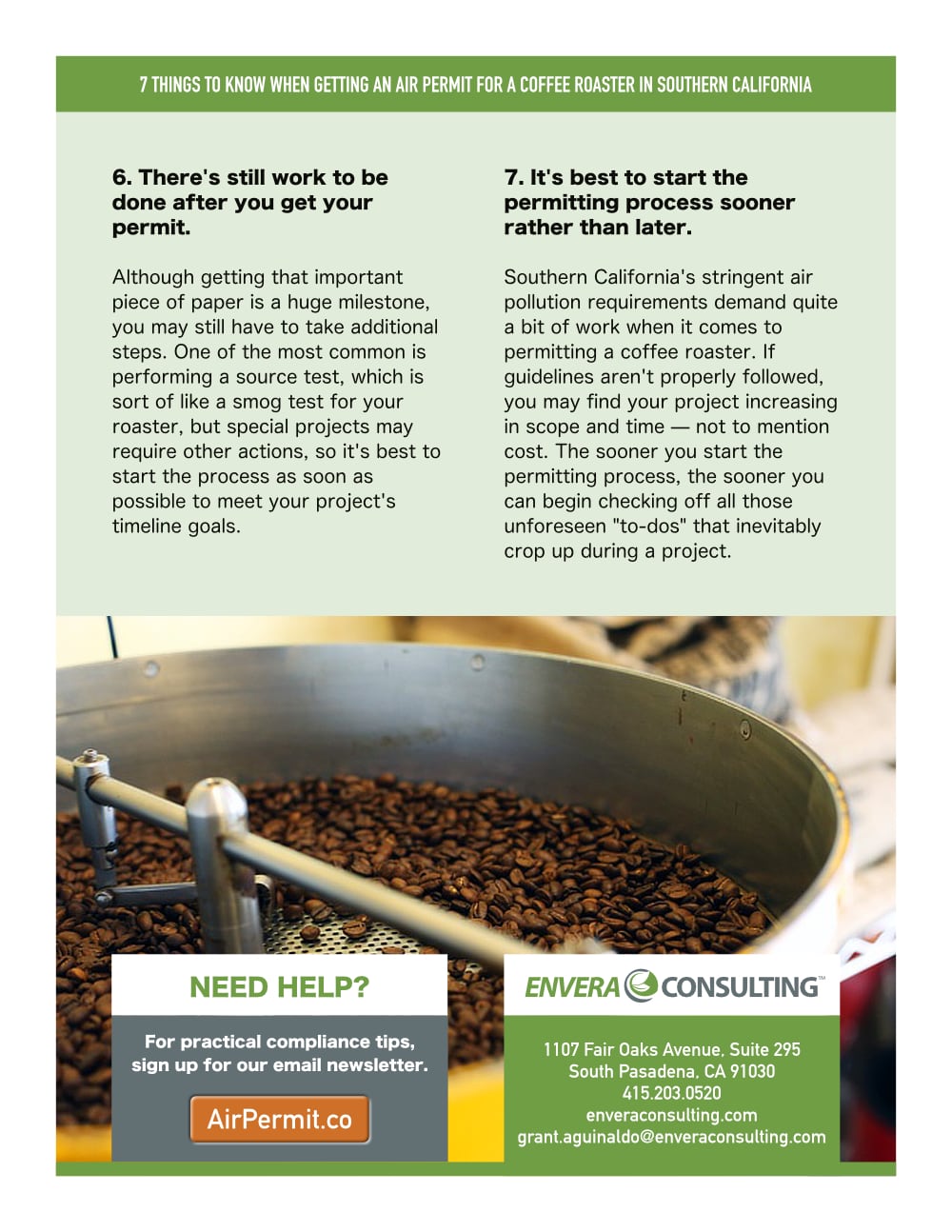 7 THINGS TO KNOW WHEN GETTING AN AIR PERMIT FOR A COFFEE ROASTER IN SOUTHERN CALIFORNIA

6. There's still work to be done after you get your permit.

Although getting that important piece of paper is a huge milestone, you may still have to take additional steps. One of the most common is performing a source test, which is sort of like a smog test for your roaster, but special projects may require other actions, so it's best to start the process as soon as possible to meet your project's timeline goals.

7. It's best to start the permitting process sooner rather than later.

Southern California's stringent air pollution requirements demand quite a bit of work when it comes to permitting a coffee roaster. If guidelines aren't properly followed, you may find your project increasing in scope and time — not to mention cost. The sooner you start the permitting process, the sooner you can begin checking off all those unforeseen "to-dos" that inevitably crop up during a project.

NEED HELP?

For practical compliance tips, sign up for our email newsletter.

AirPermit.co

ENVERA CONSULTING™

1107 Fair Oaks Avenue, Suite 295
South Pasadena, CA 91030
415.203.0520
enveraconsulting.com
grant.aguinaldo@enveraconsulting.com