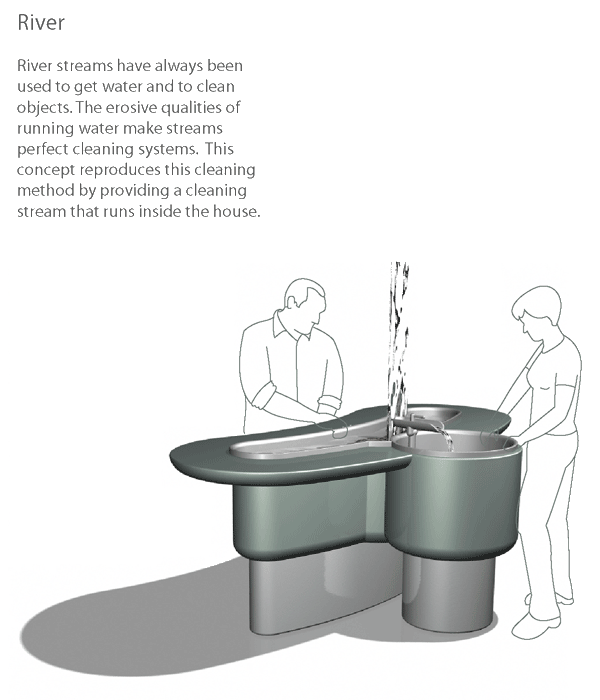 River

River streams have always been used to get water and to clean objects. The erosive qualities of running water make streams perfect cleaning systems.  This concept reproduces this cleaning method by providing a cleaning stream that runs inside the house.