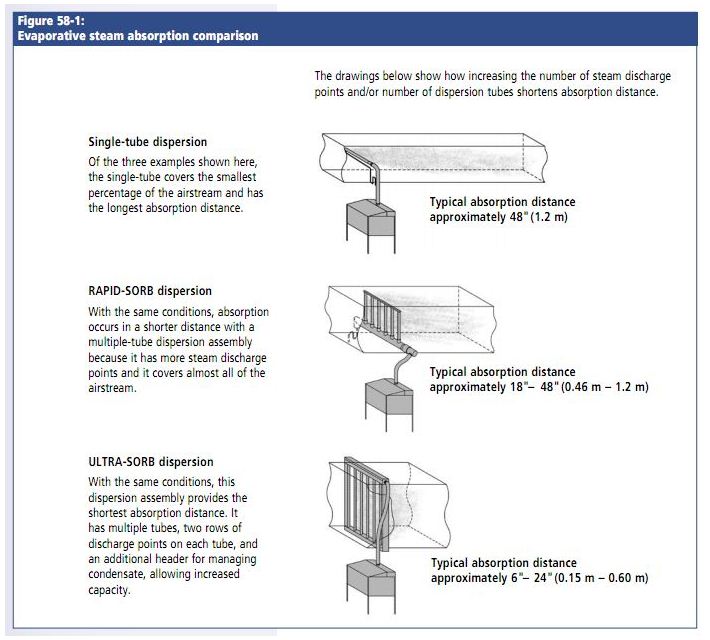 Figure 58-1:
Evaporative steam absorption comparison

The drawings below show how increasing the number of steam discharge points and/or number of dispersion tubes shortens absorption distance.

Single-tube dispersion

Of the three examples shown here, the single-tube covers the smallest percentage of the airstream and has the longest absorption distance.

Typical absorption distance approximately 48" (1.2 m)

RAPID-SORB dispersion

With the same conditions, absorption occurs in a shorter distance with a multiple-tube dispersion assembly because it has more steam discharge points and it covers almost all of the airstream.

Typical absorption distance approximately 18"– 48" (0.46 m – 1.2 m)

ULTRA-SORB dispersion

With the same conditions, this dispersion assembly provides the shortest absorption distance. It has multiple tubes, two rows of discharge points on each tube, and an additional header for managing condensate, allowing increased capacity.

Typical absorption distance approximately 6"– 24" (0.15 m – 0.60 m)