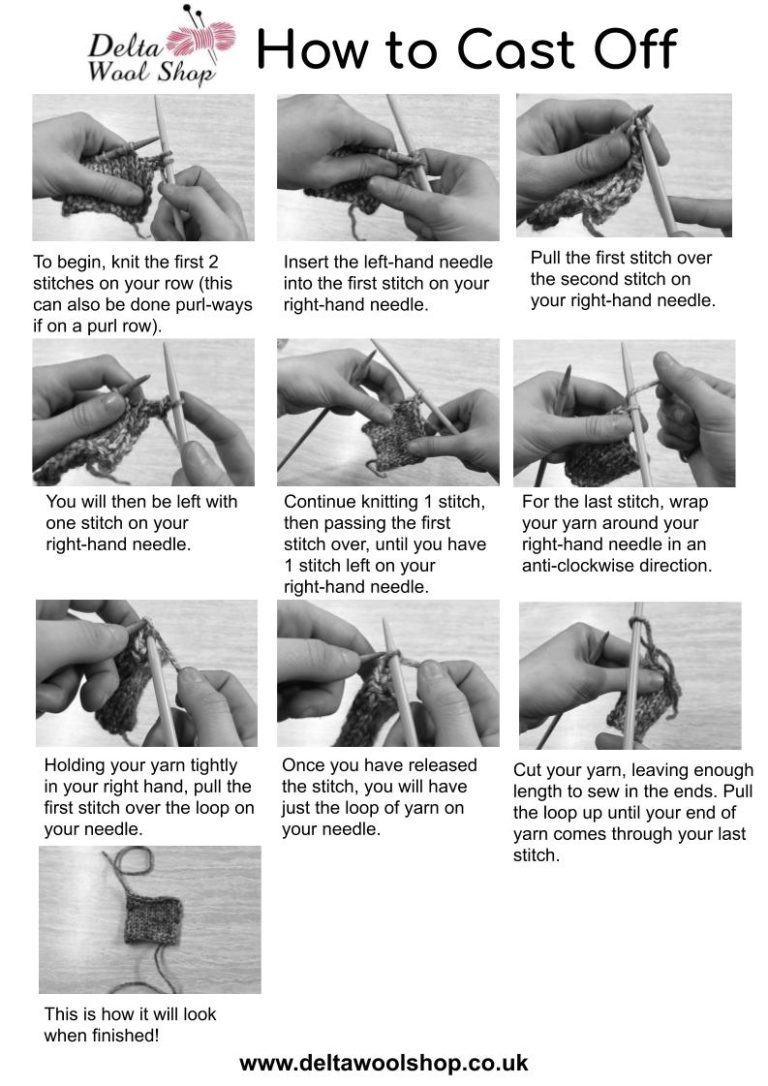 Delta Wool Shop

How to Cast Off

To begin, knit the first 2 stitches on your row (this can also be done purl-ways if on a purl row).

Insert the left-hand needle into the first stitch on your right-hand needle.

Pull the first stitch over the second stitch on your right-hand needle.

You will then be left with one stitch on your right-hand needle.

Continue knitting 1 stitch, then passing the first stitch over, until you have 1 stitch left on your right-hand needle.

For the last stitch, wrap your yarn around your right-hand needle in an anti-clockwise direction.

Holding your yarn tightly in your right hand, pull the first stitch over the loop on your needle.

Once you have released the stitch, you will have just the loop of yarn on your needle.

Cut your yarn, leaving enough length to sew in the ends. Pull the loop up until your end of yarn comes through your last stitch.

This is how it will look when finished!

www.deltawoolshop.co.uk