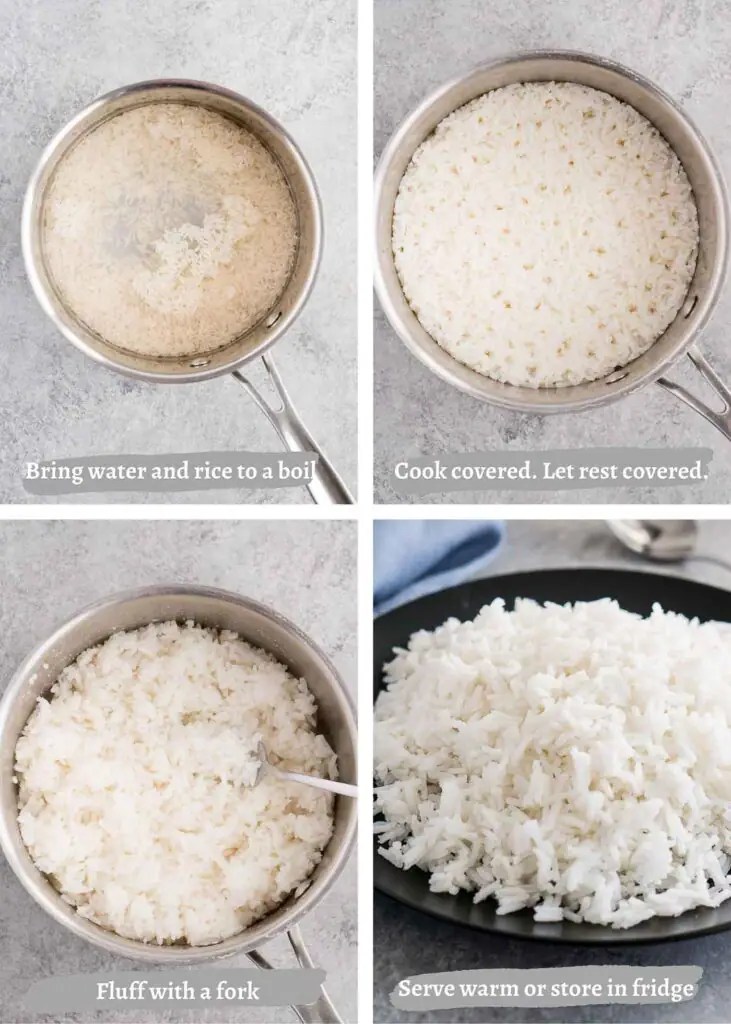 Bring water and rice to a boil

Cook covered. Let rest covered.

Fluff with a fork

Serve warm or store in fridge