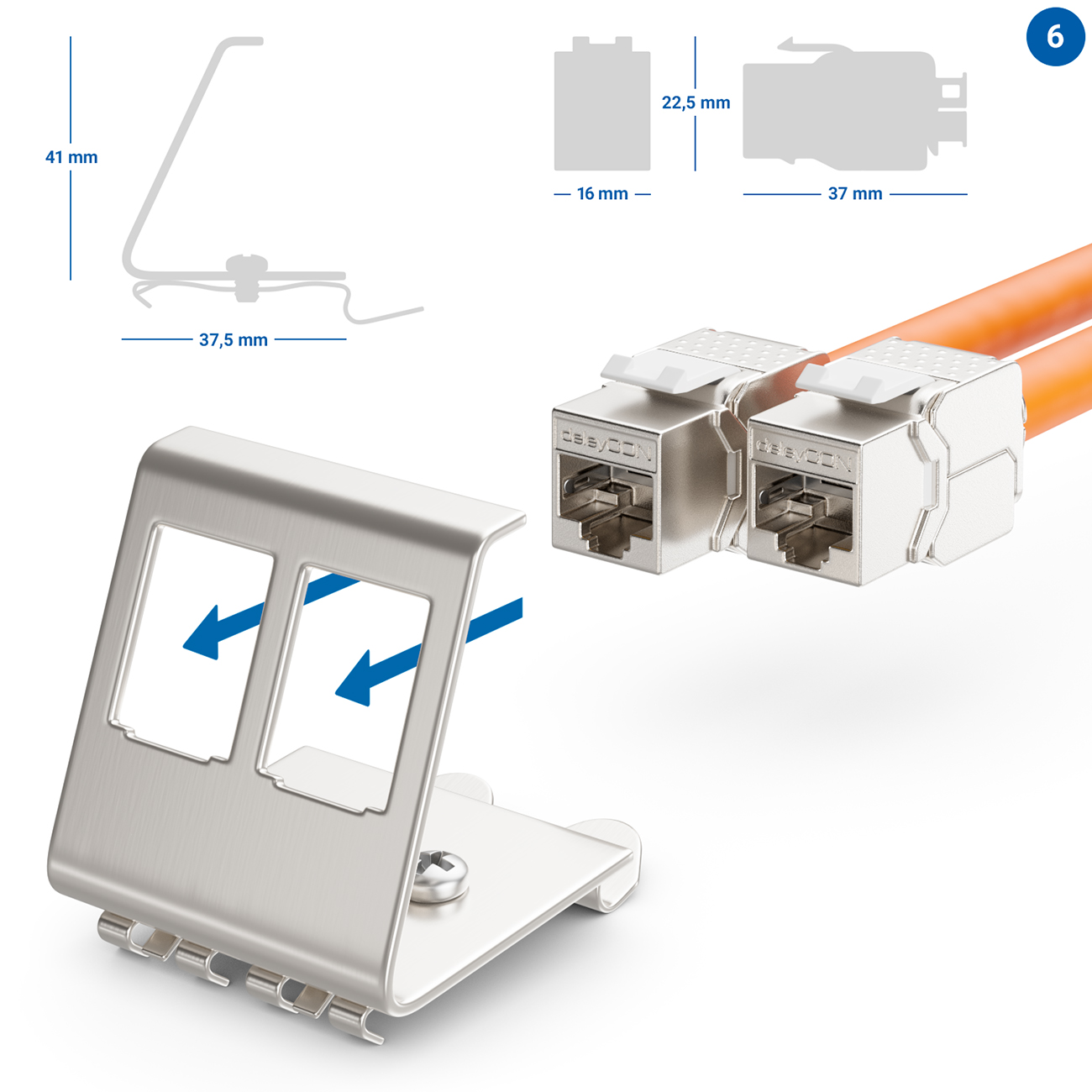 6

41 mm

37,5 mm

22,5 mm

16 mm

37 mm

deleyCON

deleyCON