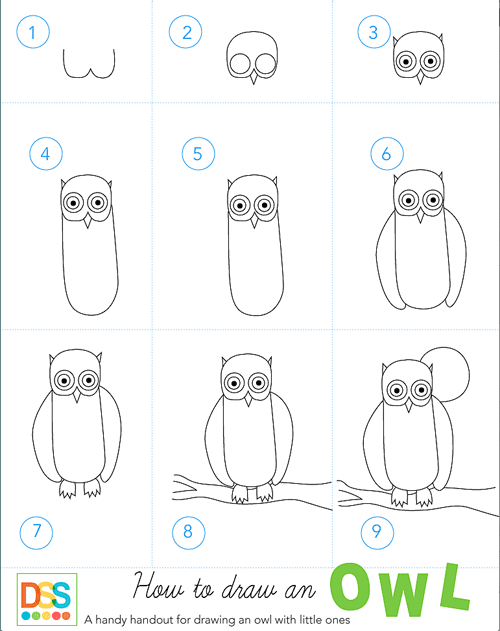 1

2

3

4

5

6

7

8

9

DSS

How to draw an OWL

A handy handout for drawing an owl with little ones