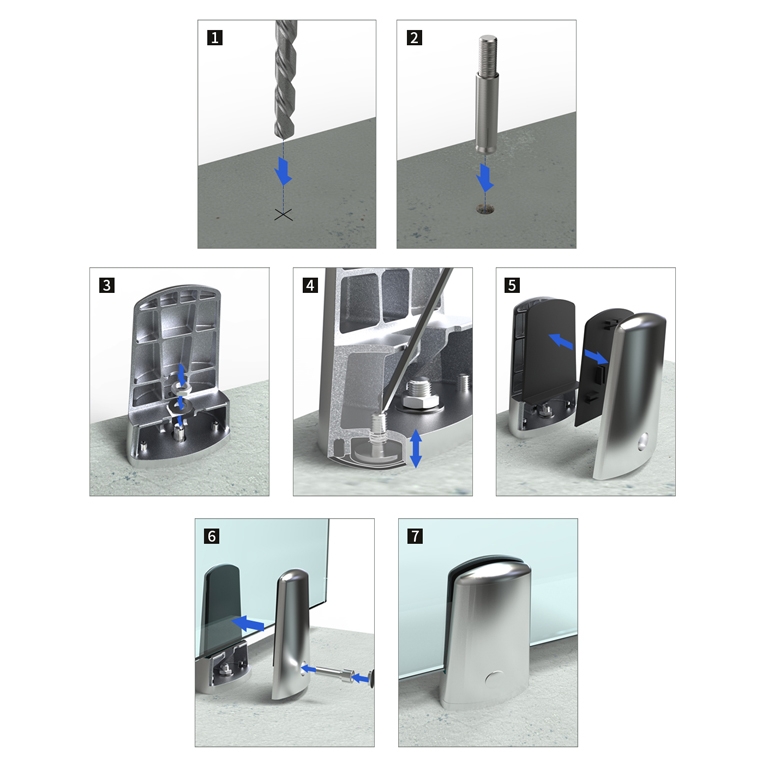 1

2

3

4

5

6

7