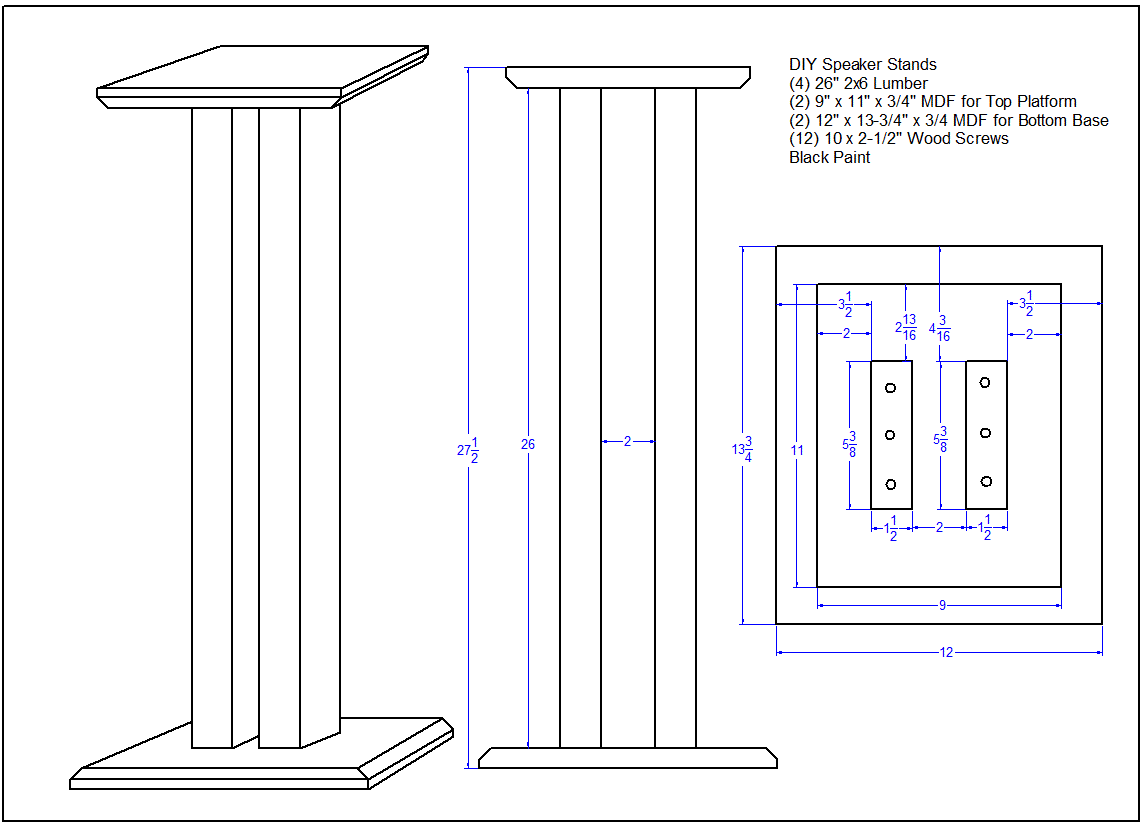 DIY Speaker Stands
(4) 26" 2x6 Lumber
(2) 9" x 11" x 3/4" MDF for Top Platform
(2) 12" x 13-3/4" x 3/4 MDF for Bottom Base
(12) 10 x 2-1/2" Wood Screws
Black Paint

$27\frac{1}{2}$

26

2

$13\frac{3}{4}$

11

$3\frac{1}{2}$

2

$2\frac{13}{16}$

$4\frac{3}{16}$

$3\frac{1}{2}$

2

$5\frac{3}{8}$

$5\frac{3}{8}$

$1\frac{1}{2}$

2

$1\frac{1}{2}$

9

12