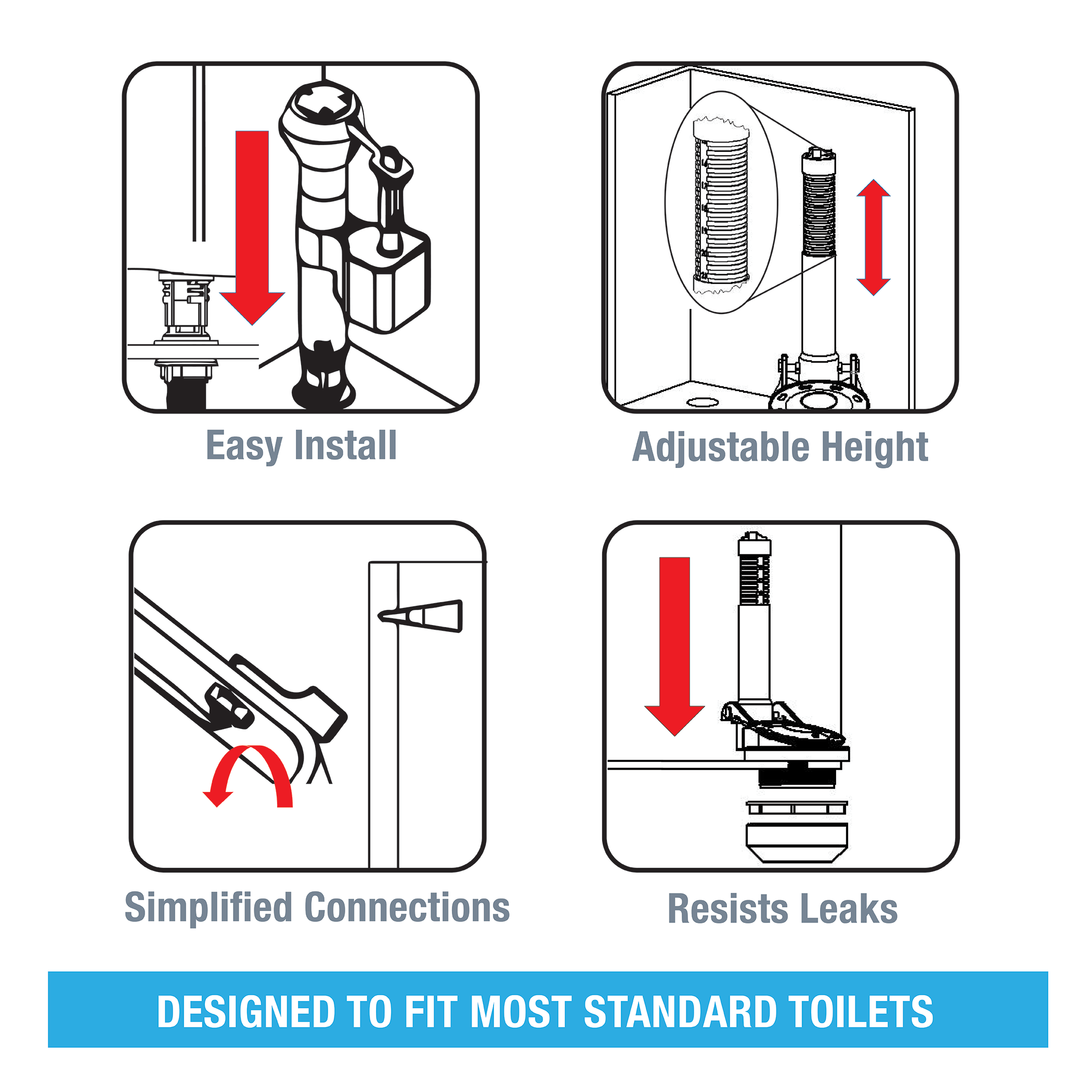 Easy Install

Adjustable Height

Simplified Connections

Resists Leaks

DESIGNED TO FIT MOST STANDARD TOILETS