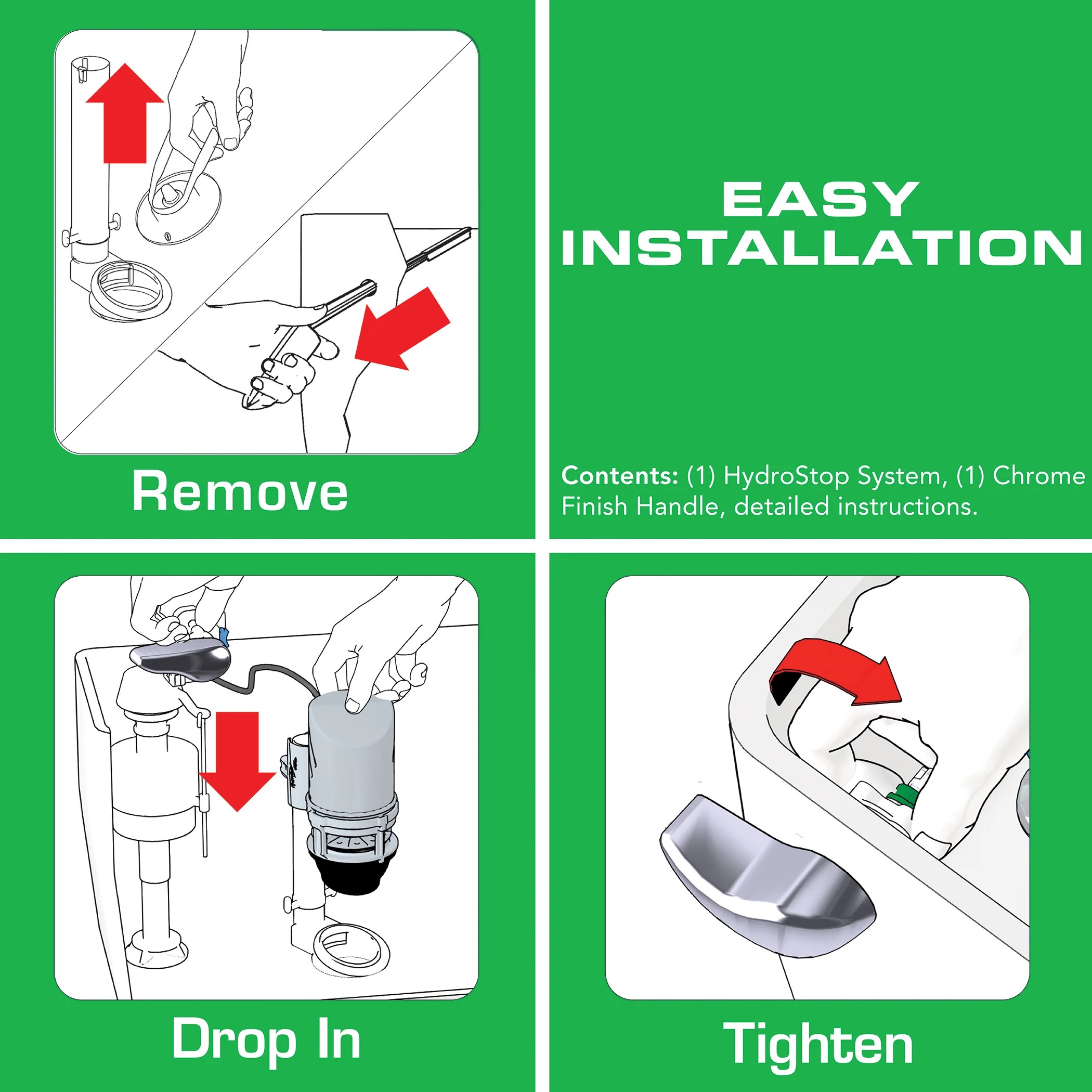 Remove

EASY INSTALLATION

Contents: (1) HydroStop System, (1) Chrome Finish Handle, detailed instructions.

Drop In

Tighten