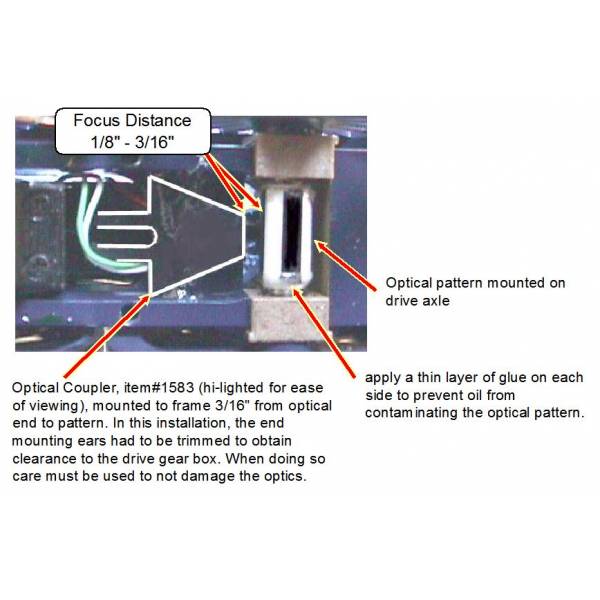 Focus Distance
1/8" - 3/16"

Optical pattern mounted on drive axle

Optical Coupler, item#1583 (hi-lighted for ease of viewing), mounted to frame 3/16" from optical end to pattern. In this installation, the end mounting ears had to be trimmed to obtain clearance to the drive gear box. When doing so care must be used to not damage the optics.

apply a thin layer of glue on each side to prevent oil from contaminating the optical pattern.