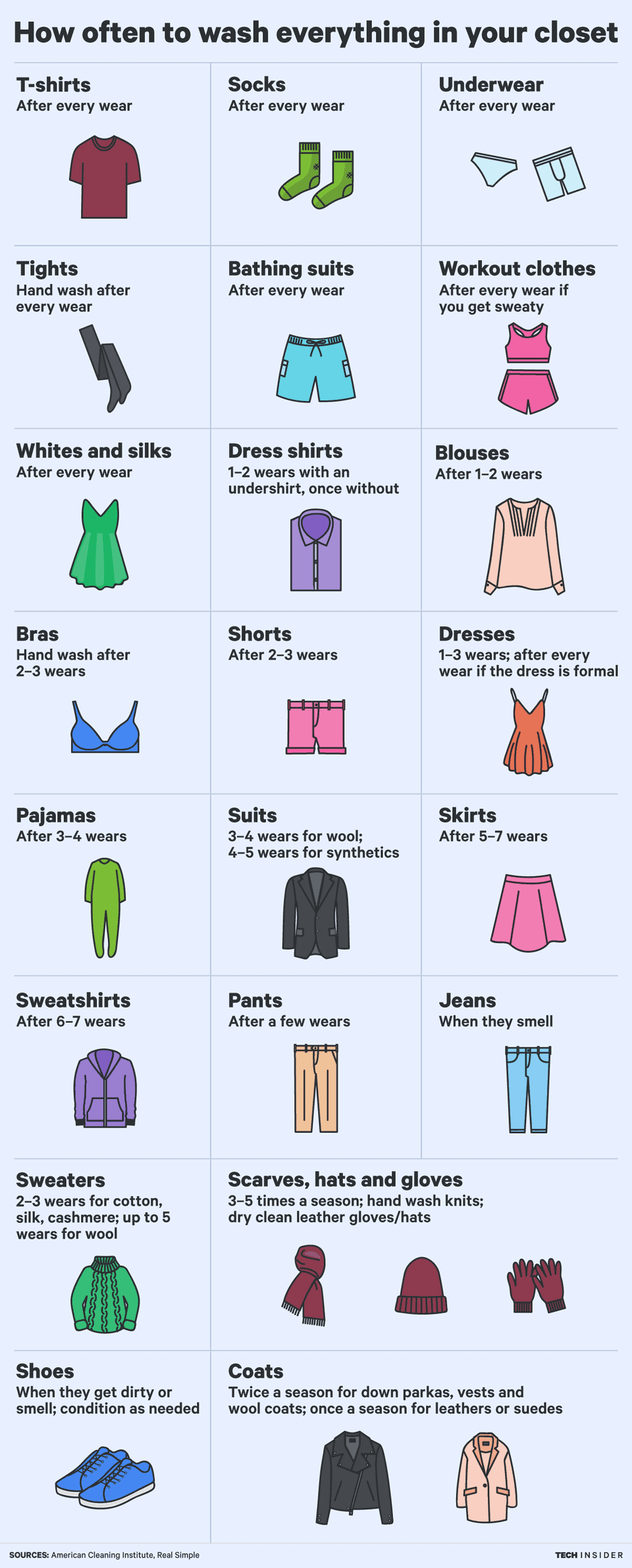 How often to wash everything in your closet

T-shirts
After every wear

Socks
After every wear

Underwear
After every wear

Tights
Hand wash after every wear

Bathing suits
After every wear

Workout clothes
After every wear if you get sweaty

Whites and silks
After every wear

Dress shirts
1–2 wears with an undershirt, once without

Blouses
After 1–2 wears

Bras
Hand wash after 2–3 wears

Shorts
After 2–3 wears

Dresses
1–3 wears; after every wear if the dress is formal

Pajamas
After 3–4 wears

Suits
3–4 wears for wool; 4–5 wears for synthetics

Skirts
After 5–7 wears

Sweatshirts
After 6–7 wears

Pants
After a few wears

Jeans
When they smell

Sweaters
2–3 wears for cotton, silk, cashmere; up to 5 wears for wool

Scarves, hats and gloves
3–5 times a season; hand wash knits; dry clean leather gloves/hats

Shoes
When they get dirty or smell; condition as needed

Coats
Twice a season for down parkas, vests and wool coats; once a season for leathers or suedes

SOURCES: American Cleaning Institute, Real Simple

TECH INSIDER