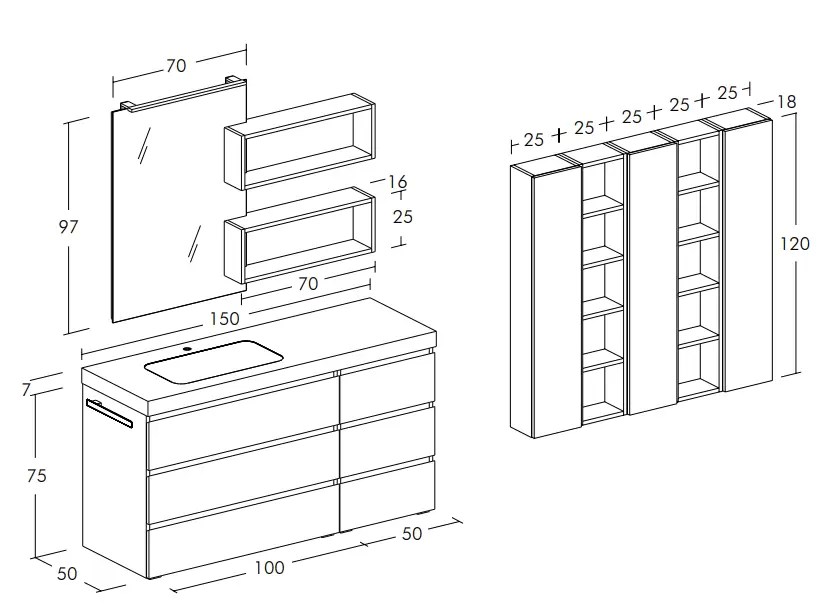 70
97
16
25
70
150
7
75
50
100
50
25 + 25 + 25 + 25 + 25
18
120