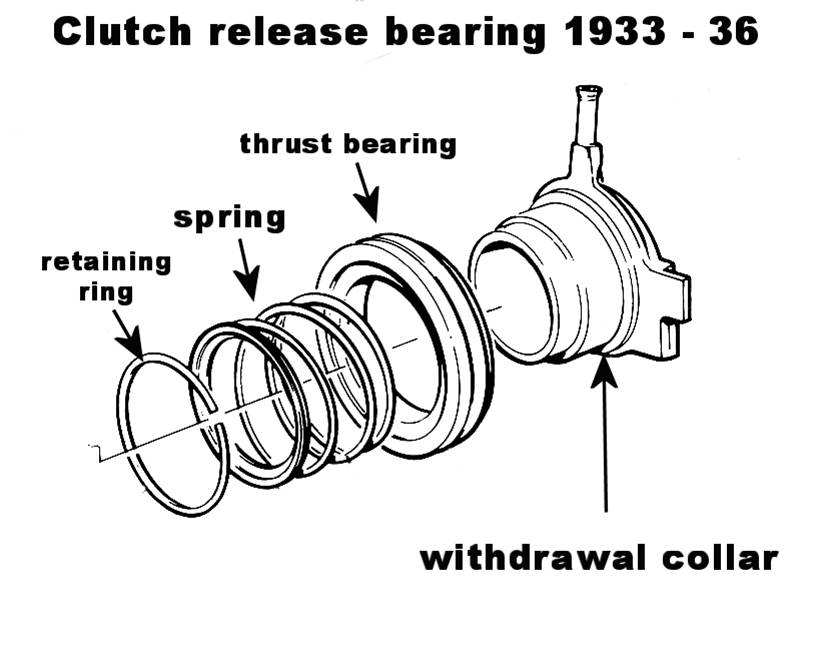 Clutch release bearing 1933 - 36

thrust bearing

spring

retaining ring

withdrawal collar