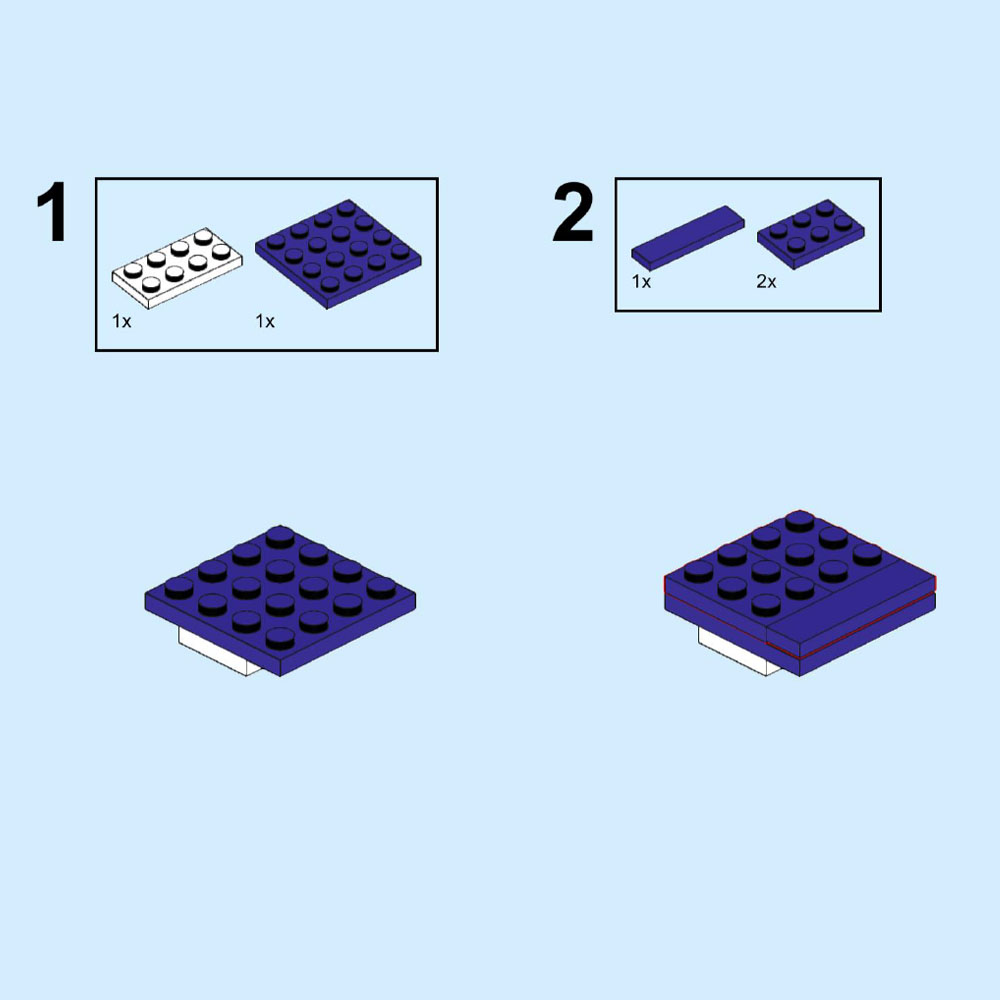 1

1x

1x

2

1x

2x