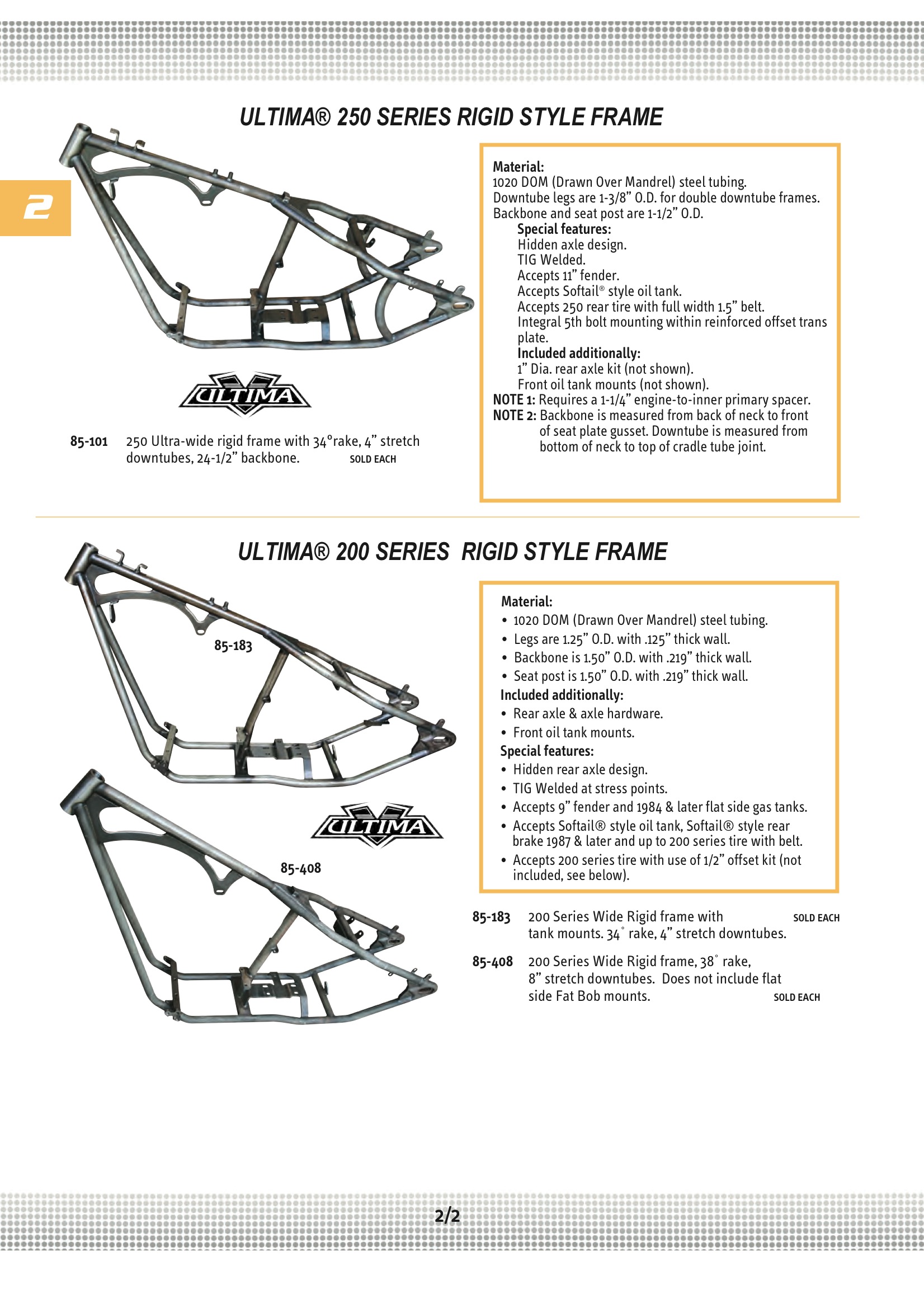 2

ULTIMA® 250 SERIES RIGID STYLE FRAME

ULTIMA

85-101 250 Ultra-wide rigid frame with 34°rake, 4” stretch downtubes, 24-1/2” backbone. SOLD EACH

Material:
1020 DOM (Drawn Over Mandrel) steel tubing.
Downtube legs are 1-3/8” O.D. for double downtube frames.
Backbone and seat post are 1-1/2” O.D.
Special features:
Hidden axle design.
TIG Welded.
Accepts 11” fender.
Accepts Softail® style oil tank.
Accepts 250 rear tire with full width 1.5” belt.
Integral 5th bolt mounting within reinforced offset trans plate.
Included additionally:
1” Dia. rear axle kit (not shown).
Front oil tank mounts (not shown).
NOTE 1: Requires a 1-1/4” engine-to-inner primary spacer.
NOTE 2: Backbone is measured from back of neck to front of seat plate gusset. Downtube is measured from bottom of neck to top of cradle tube joint.

ULTIMA® 200 SERIES RIGID STYLE FRAME

85-183

ULTIMA

85-408

Material:
• 1020 DOM (Drawn Over Mandrel) steel tubing.
• Legs are 1.25” O.D. with .125” thick wall.
• Backbone is 1.50” O.D. with .219” thick wall.
• Seat post is 1.50” O.D. with .219” thick wall.
Included additionally:
• Rear axle & axle hardware.
• Front oil tank mounts.
Special features:
• Hidden rear axle design.
• TIG Welded at stress points.
• Accepts 9” fender and 1984 & later flat side gas tanks.
• Accepts Softail® style oil tank, Softail® style rear brake 1987 & later and up to 200 series tire with belt.
• Accepts 200 series tire with use of 1/2” offset kit (not included, see below).

85-183 200 Series Wide Rigid frame with tank mounts. 34˚ rake, 4” stretch downtubes. SOLD EACH

85-408 200 Series Wide Rigid frame, 38˚ rake, 8” stretch downtubes. Does not include flat side Fat Bob mounts. SOLD EACH

2/2