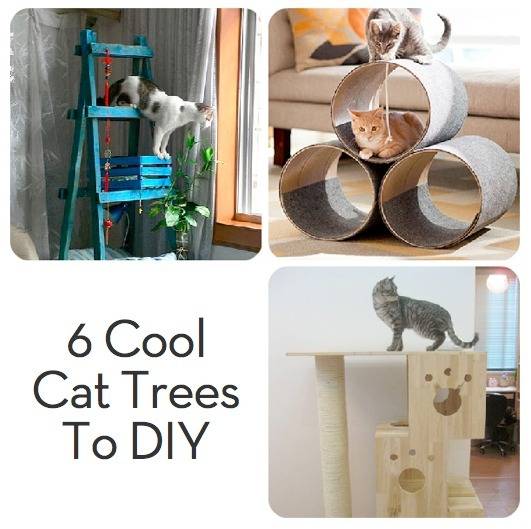 6 Cool Cat Trees To DIY