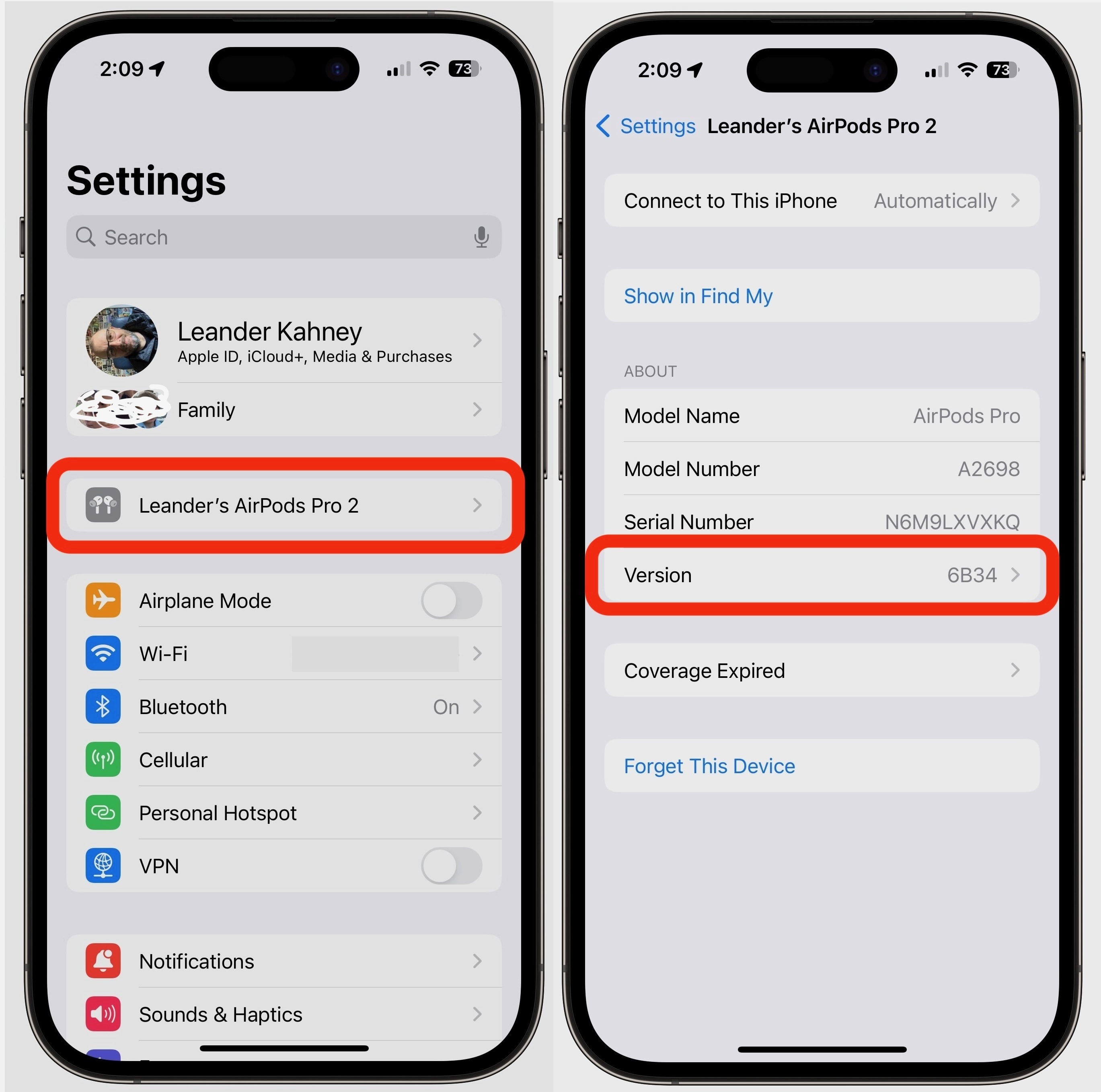 2:09

73

Settings

Search

Leander Kahney
Apple ID, iCloud+, Media & Purchases

Family

Leander's AirPods Pro 2

Airplane Mode

Wi-Fi

Bluetooth On

Cellular

Personal Hotspot

VPN

Notifications

Sounds & Haptics

2:09

73

Settings Leander's AirPods Pro 2

Connect to This iPhone Automatically

Show in Find My

ABOUT

Model Name AirPods Pro

Model Number A2698

Serial Number N6M9LXVXKQ

Version 6B34

Coverage Expired

Forget This Device