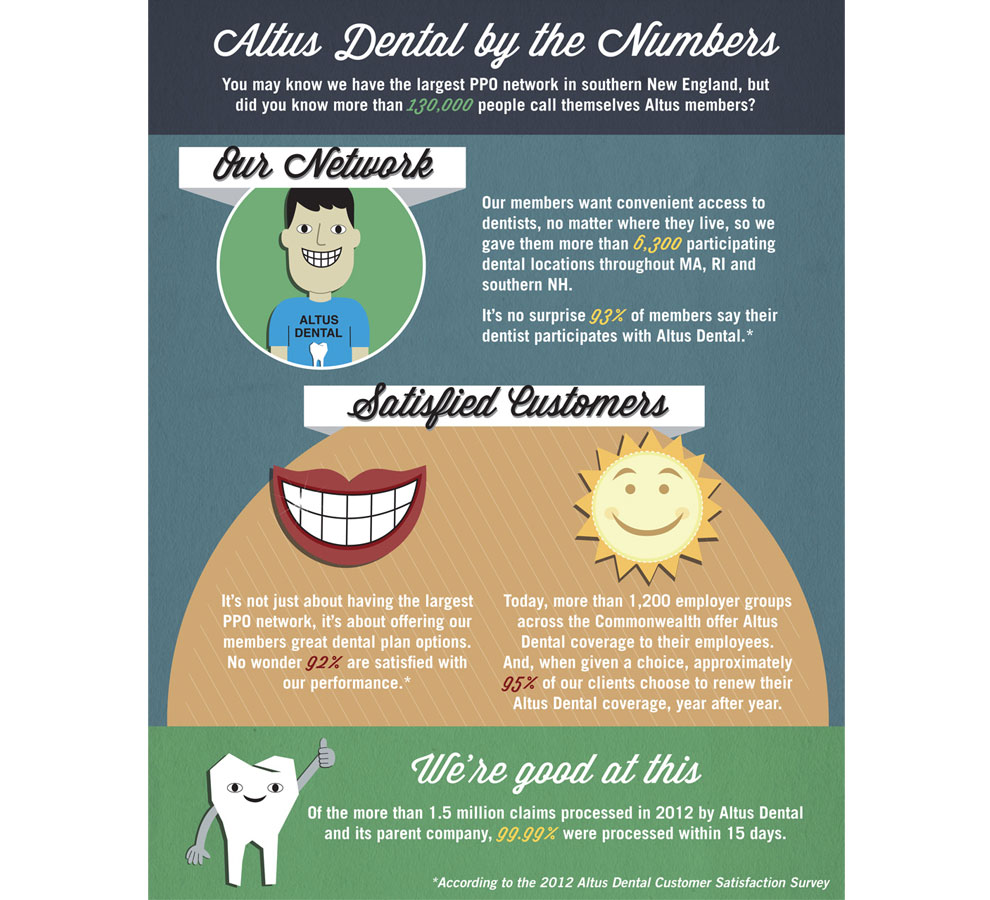 Altus Dental by the Numbers

You may know we have the largest PPO network in southern New England, but did you know more than 130,000 people call themselves Altus members?

Our Network

ALTUS DENTAL

Our members want convenient access to dentists, no matter where they live, so we gave them more than 6,300 participating dental locations throughout MA, RI and southern NH.

It's no surprise 93% of members say their dentist participates with Altus Dental.*

Satisfied Customers

It's not just about having the largest PPO network, it's about offering our members great dental plan options. No wonder 92% are satisfied with our performance.*

Today, more than 1,200 employer groups across the Commonwealth offer Altus Dental coverage to their employees. And, when given a choice, approximately 95% of our clients choose to renew their Altus Dental coverage, year after year.

We're good at this

Of the more than 1.5 million claims processed in 2012 by Altus Dental and its parent company, 99.99% were processed within 15 days.

*According to the 2012 Altus Dental Customer Satisfaction Survey