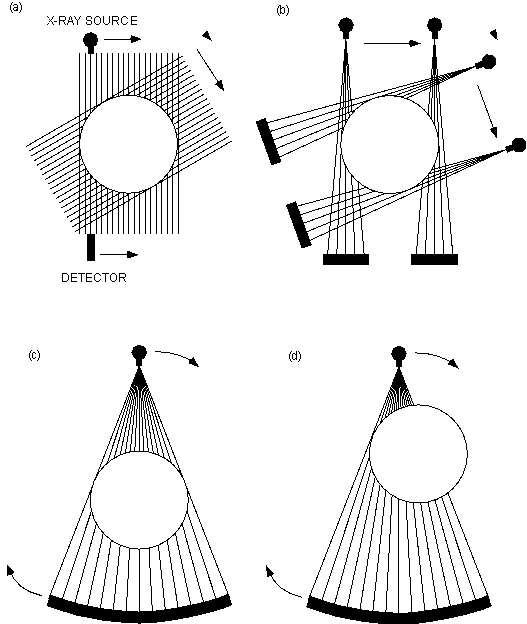 (a)

X-RAY SOURCE

DETECTOR

(b)

(c)

(d)