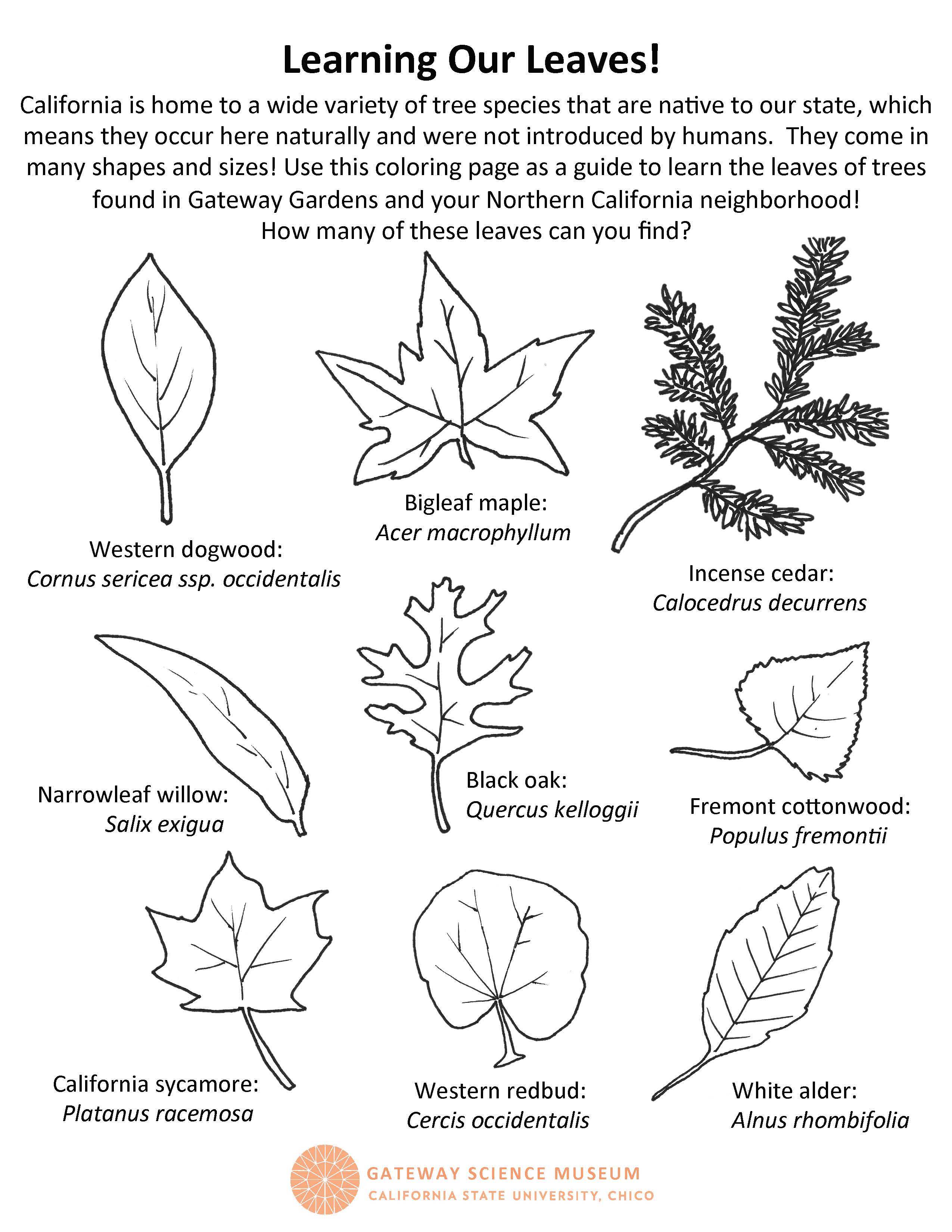 Learning Our Leaves!

California is home to a wide variety of tree species that are native to our state, which means they occur here naturally and were not introduced by humans. They come in many shapes and sizes! Use this coloring page as a guide to learn the leaves of trees found in Gateway Gardens and your Northern California neighborhood!
How many of these leaves can you find?

Western dogwood:
Cornus sericea ssp. occidentalis

Bigleaf maple:
Acer macrophyllum

Incense cedar:
Calocedrus decurrens

Narrowleaf willow:
Salix exigua

Black oak:
Quercus kelloggii

Fremont cottonwood:
Populus fremontii

California sycamore:
Platanus racemosa

Western redbud:
Cercis occidentalis

White alder:
Alnus rhombifolia

GATEWAY SCIENCE MUSEUM
CALIFORNIA STATE UNIVERSITY, CHICO