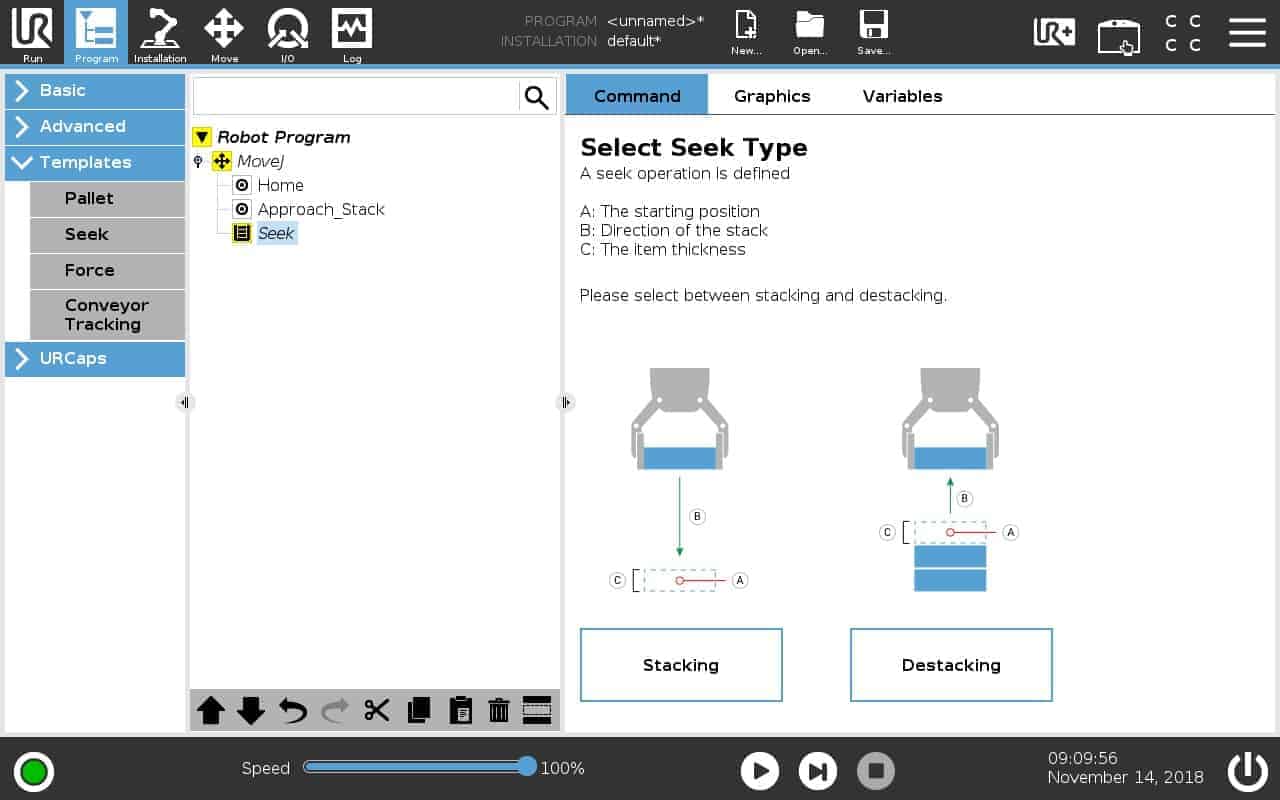 Run Program Installation Move I/O Log

PROGRAM <unnamed>*
INSTALLATION default*

New... Open... Save...

C C
C C

Basic
Advanced
Templates
Pallet
Seek
Force
Conveyor Tracking
URCaps

Robot Program
MoveJ
Home
Approach_Stack
Seek

Command Graphics Variables

Select Seek Type
A seek operation is defined

A: The starting position
B: Direction of the stack
C: The item thickness

Please select between stacking and destacking.

B
C A

B
C A

Stacking

Destacking

Speed 100%

09:09:56
November 14, 2018