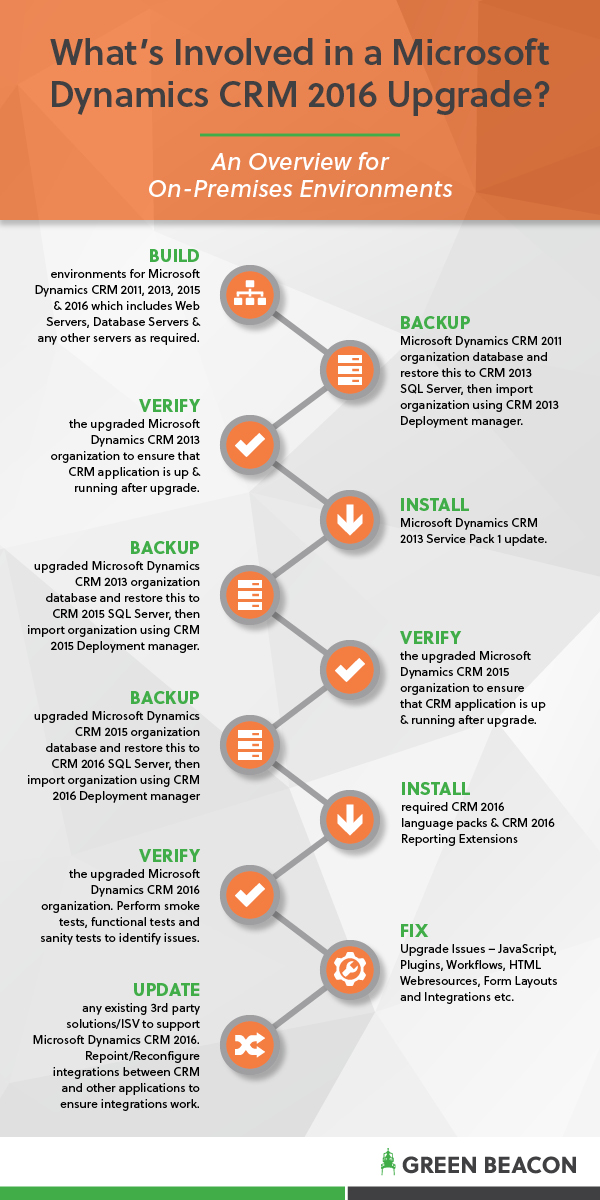 What's Involved in a Microsoft Dynamics CRM 2016 Upgrade?

An Overview for On-Premises Environments

BUILD
environments for Microsoft Dynamics CRM 2011, 2013, 2015 & 2016 which includes Web Servers, Database Servers & any other servers as required.

BACKUP
Microsoft Dynamics CRM 2011 organization database and restore this to CRM 2013 SQL Server, then import organization using CRM 2013 Deployment manager.

VERIFY
the upgraded Microsoft Dynamics CRM 2013 organization to ensure that CRM application is up & running after upgrade.

INSTALL
Microsoft Dynamics CRM 2013 Service Pack 1 update.

BACKUP
upgraded Microsoft Dynamics CRM 2013 organization database and restore this to CRM 2015 SQL Server, then import organization using CRM 2015 Deployment manager.

VERIFY
the upgraded Microsoft Dynamics CRM 2015 organization to ensure that CRM application is up & running after upgrade.

BACKUP
upgraded Microsoft Dynamics CRM 2015 organization database and restore this to CRM 2016 SQL Server, then import organization using CRM 2016 Deployment manager

INSTALL
required CRM 2016 language packs & CRM 2016 Reporting Extensions

VERIFY
the upgraded Microsoft Dynamics CRM 2016 organization. Perform smoke tests, functional tests and sanity tests to identify issues.

FIX
Upgrade Issues – JavaScript, Plugins, Workflows, HTML Webresources, Form Layouts and Integrations etc.

UPDATE
any existing 3rd party solutions/ISV to support Microsoft Dynamics CRM 2016. Repoint/Reconfigure integrations between CRM and other applications to ensure integrations work.

GREEN BEACON