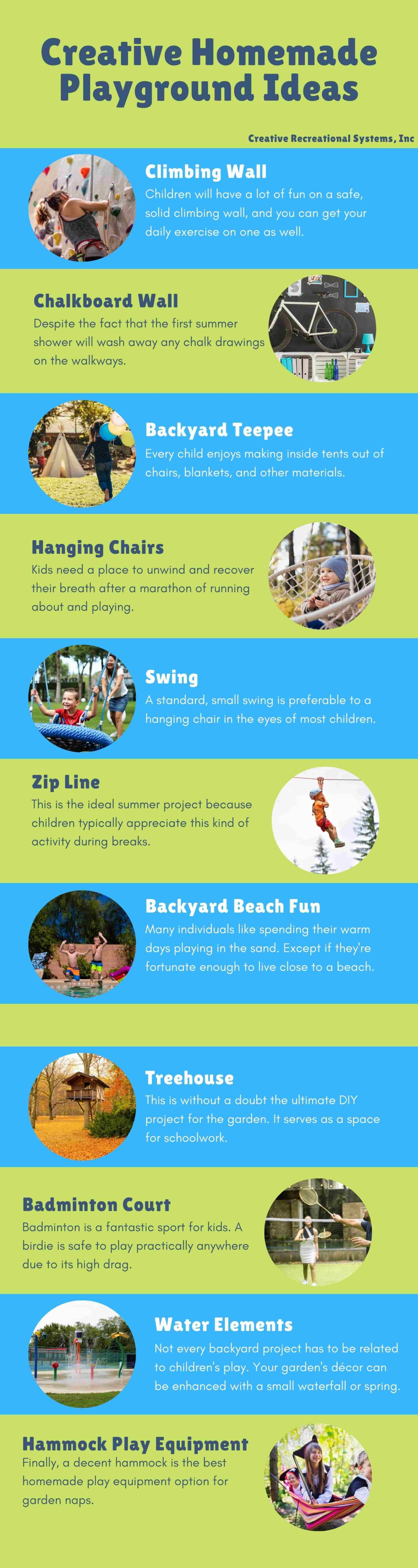 Creative Homemade Playground Ideas

Creative Recreational Systems, Inc

Climbing Wall
Children will have a lot of fun on a safe, solid climbing wall, and you can get your daily exercise on one as well.

Chalkboard Wall
Despite the fact that the first summer shower will wash away any chalk drawings on the walkways.

Backyard Teepee
Every child enjoys making inside tents out of chairs, blankets, and other materials.

Hanging Chairs
Kids need a place to unwind and recover their breath after a marathon of running about and playing.

Swing
A standard, small swing is preferable to a hanging chair in the eyes of most children.

Zip Line
This is the ideal summer project because children typically appreciate this kind of activity during breaks.

Backyard Beach Fun
Many individuals like spending their warm days playing in the sand. Except if they're fortunate enough to live close to a beach.

Treehouse
This is without a doubt the ultimate DIY project for the garden. It serves as a space for schoolwork.

Badminton Court
Badminton is a fantastic sport for kids. A birdie is safe to play practically anywhere due to its high drag.

Water Elements
Not every backyard project has to be related to children's play. Your garden's décor can be enhanced with a small waterfall or spring.

Hammock Play Equipment
Finally, a decent hammock is the best homemade play equipment option for garden naps.