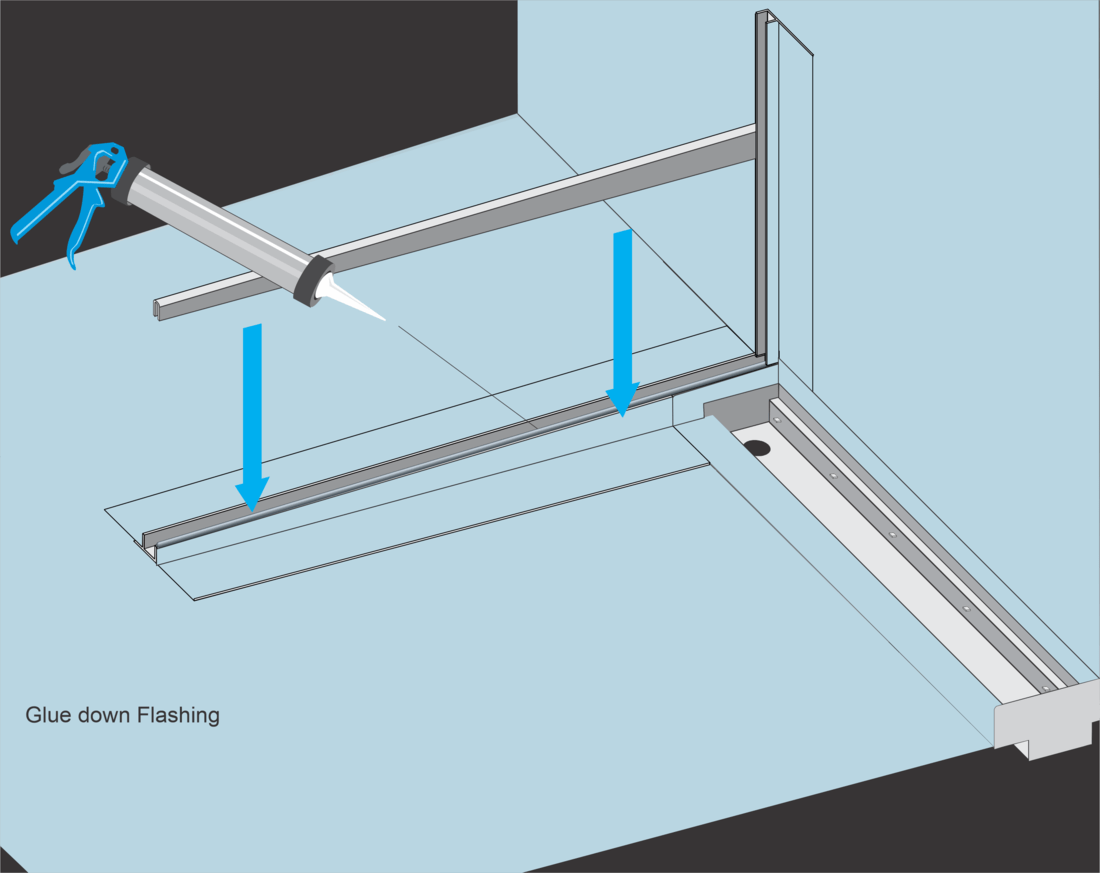 Glue down Flashing